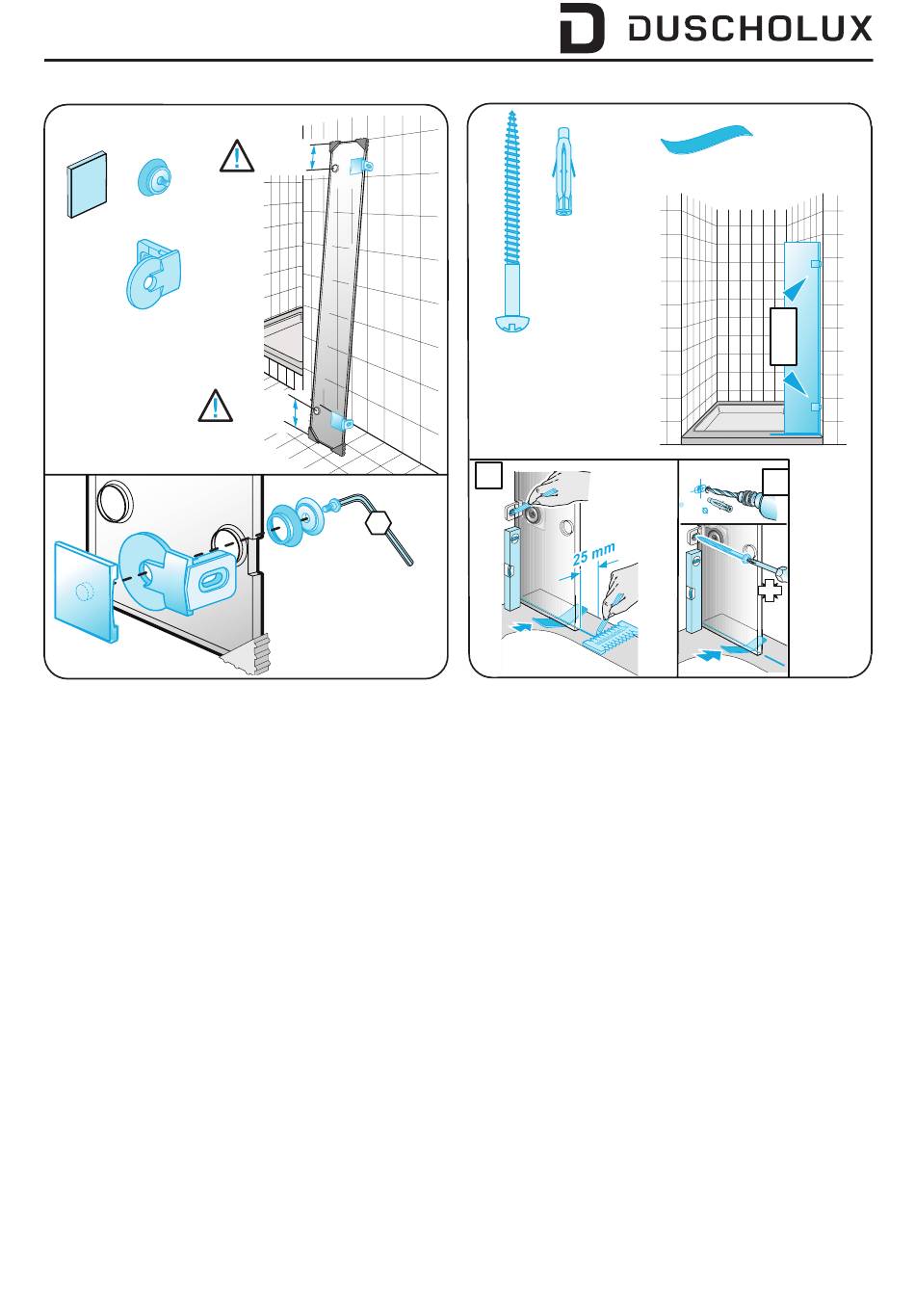 DUSCHOLUX

25 mm