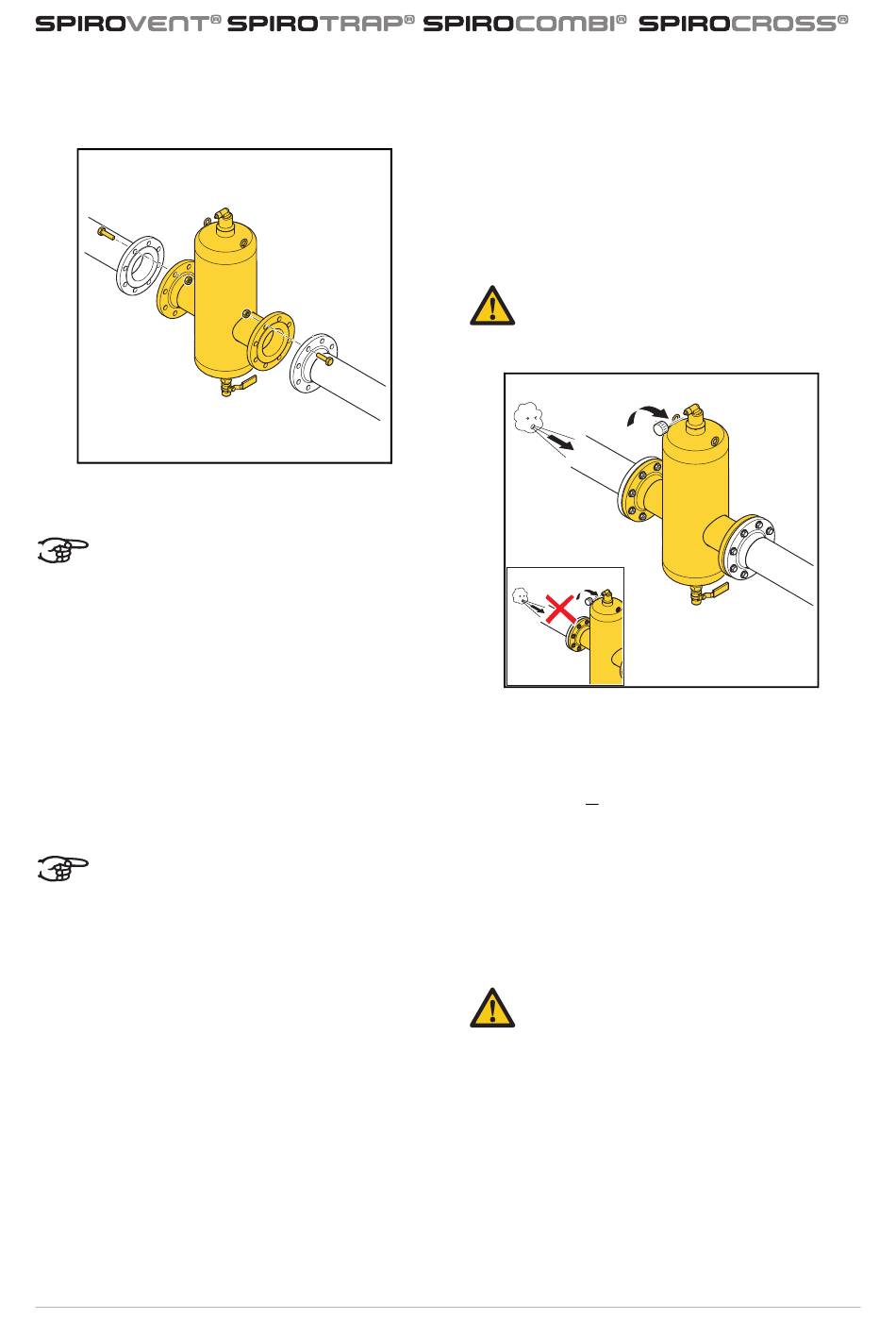 SPIROVENT® SPIROTRAP® SPIROCOMBI® SPIROCROSS®