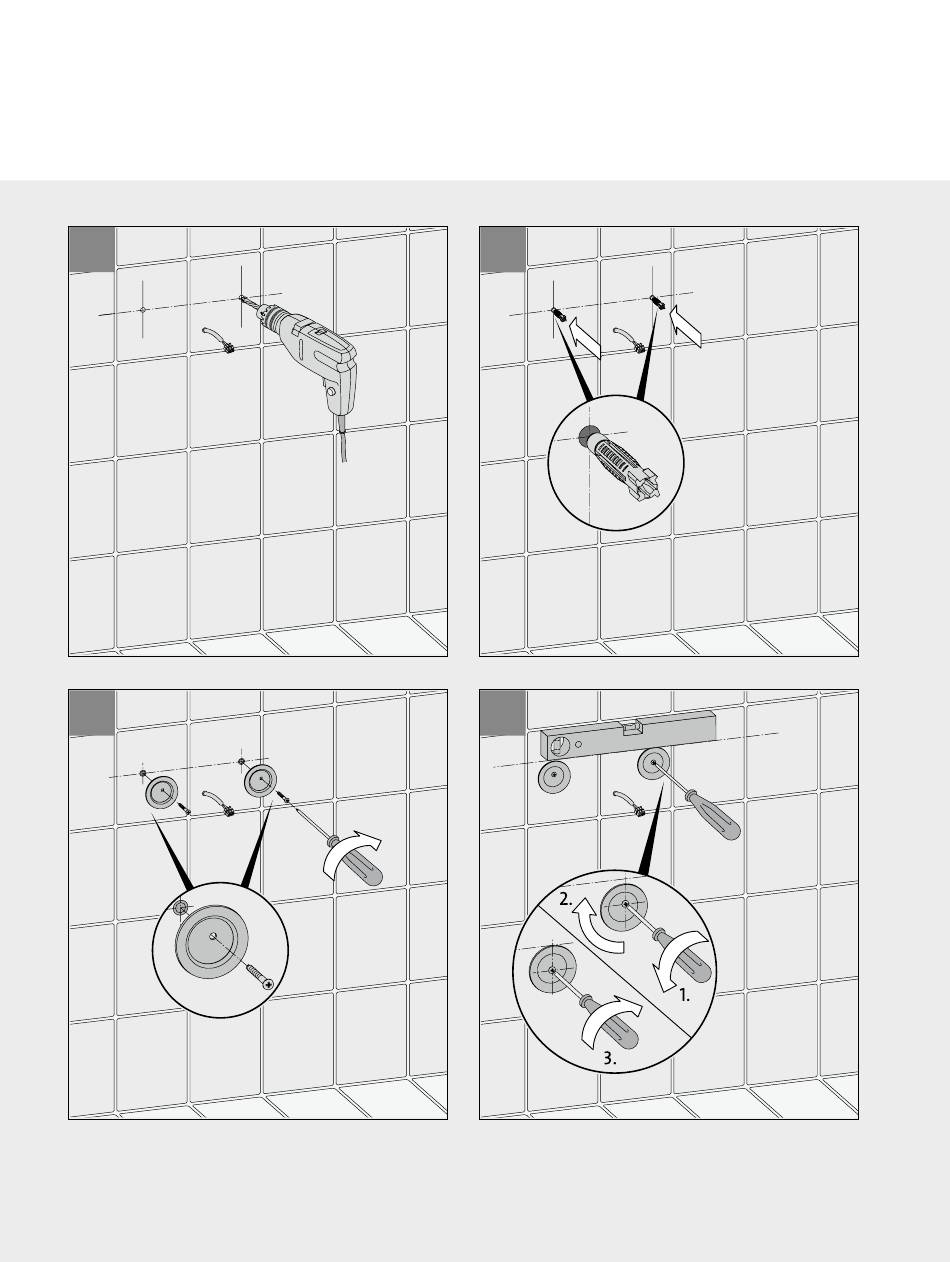 2.

1.

3.