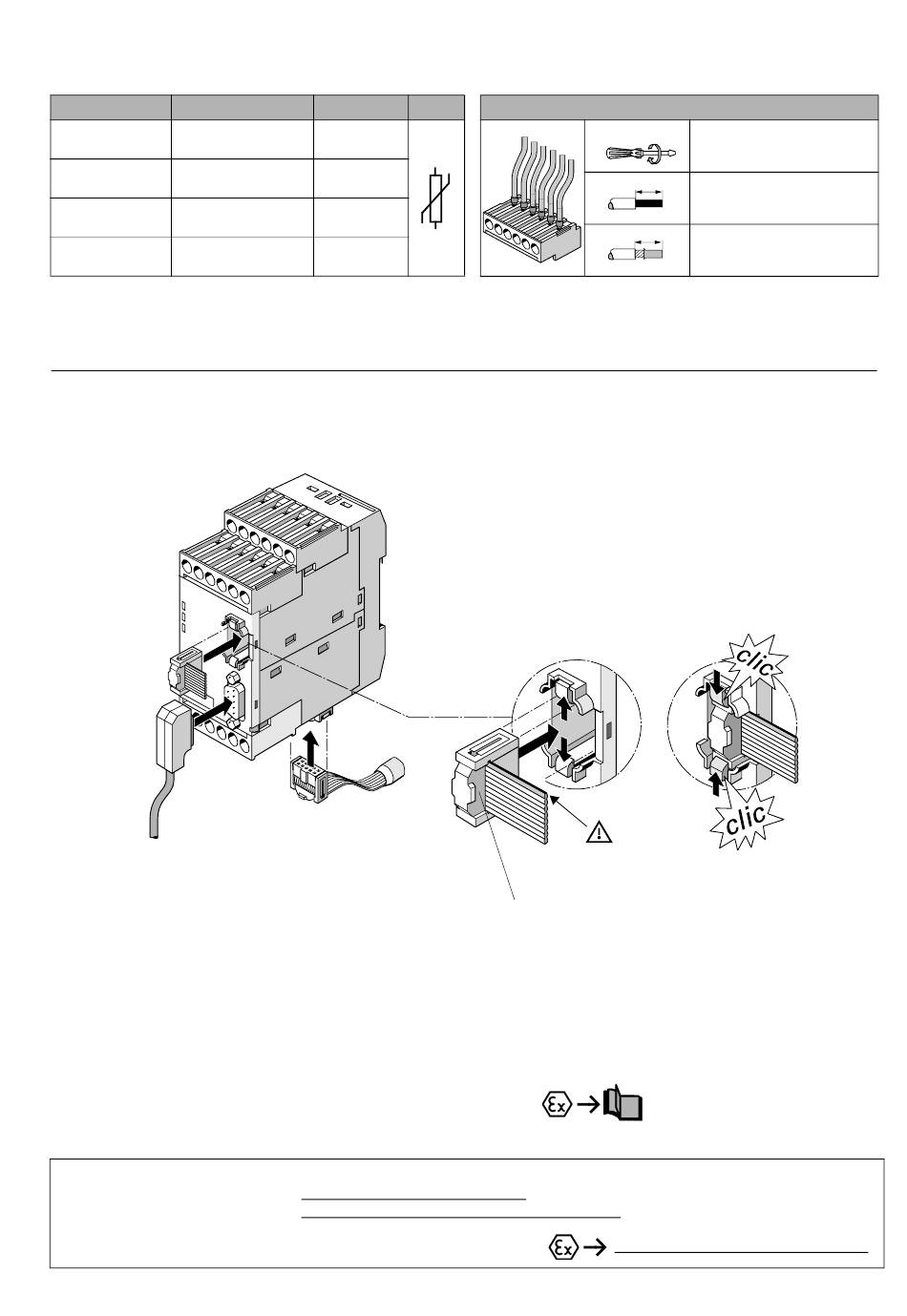 clic

clic