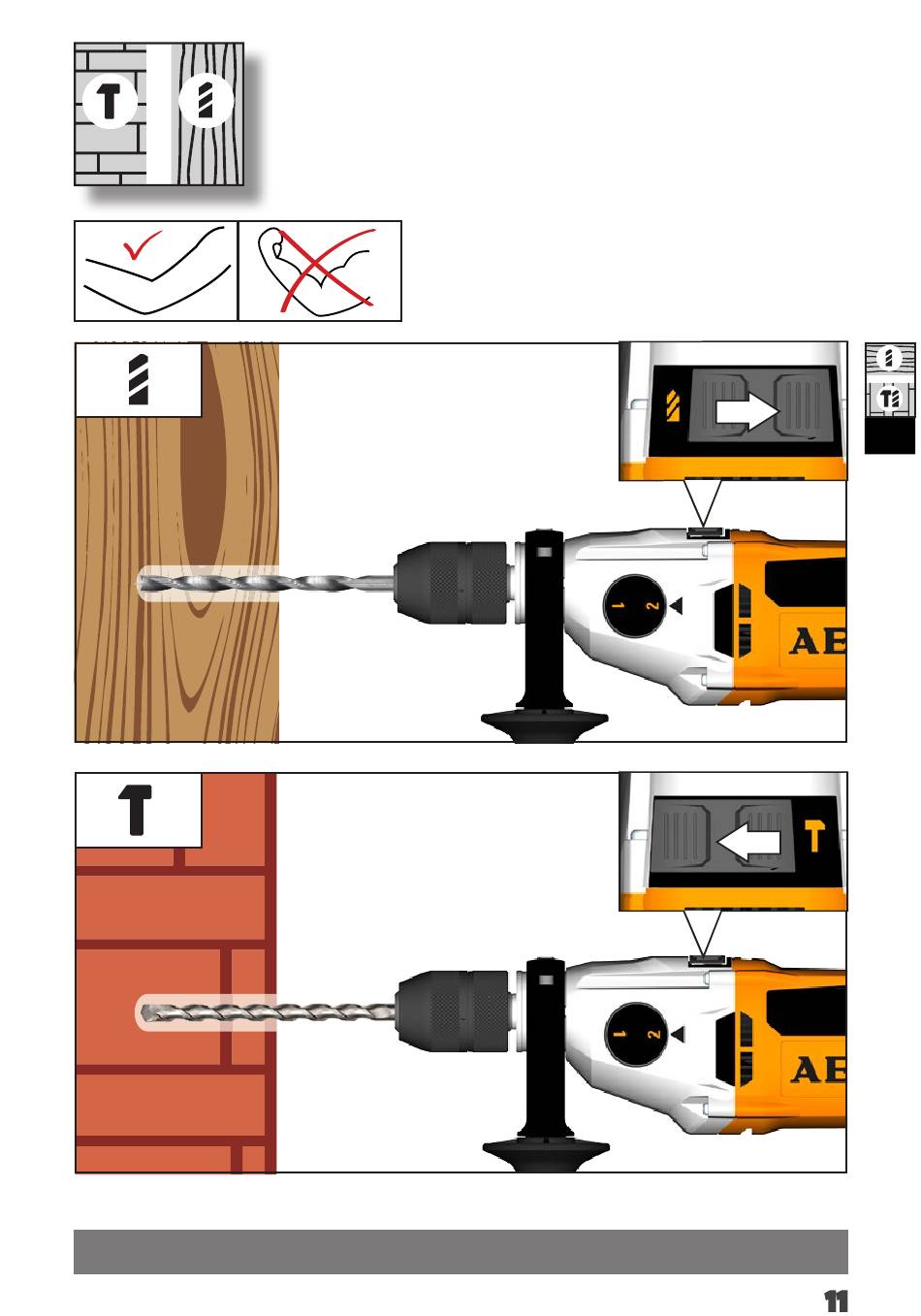 1 2

AE

1 2

AE

11