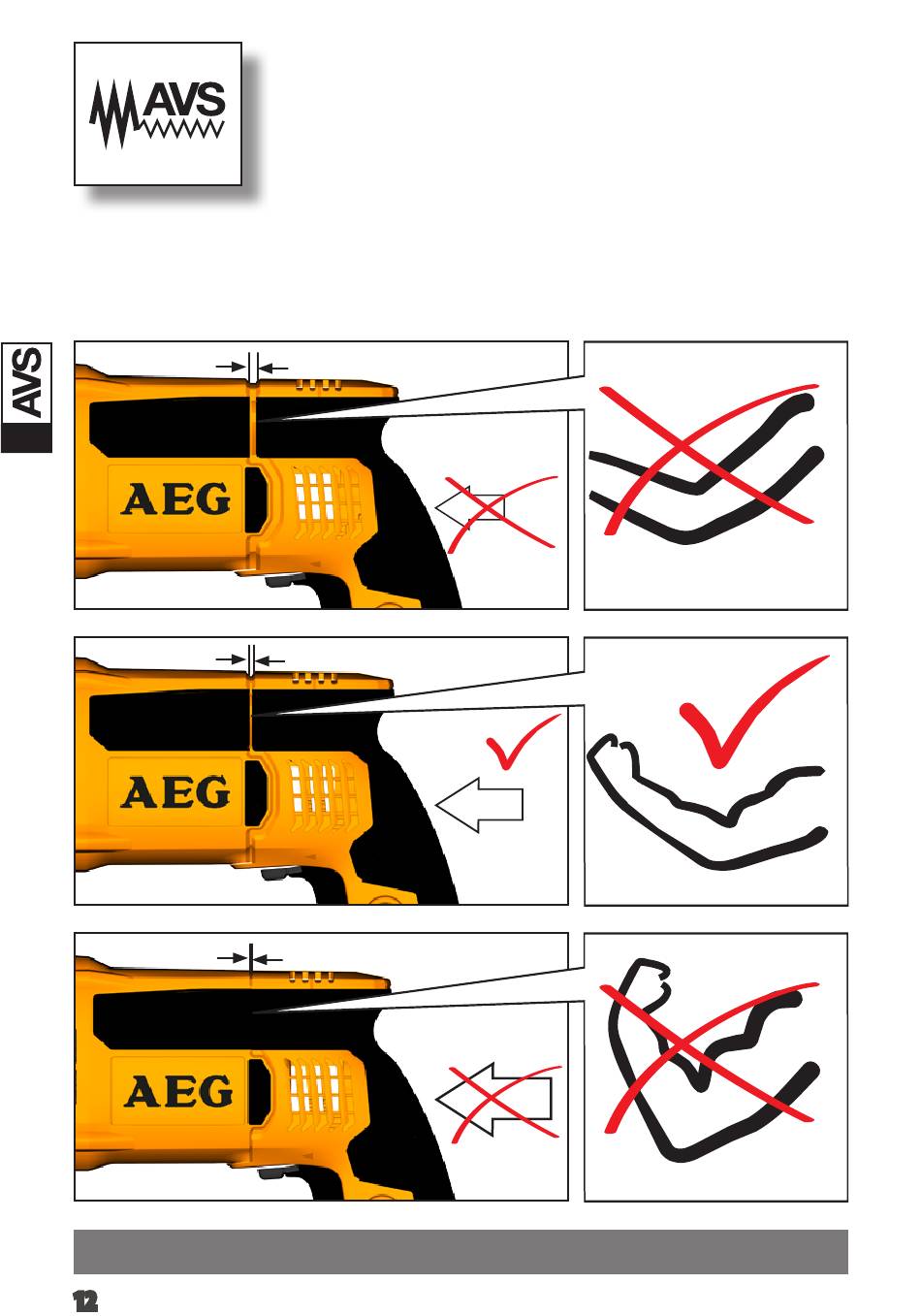 AVS

AVS

AEG

AEG

AEG

12