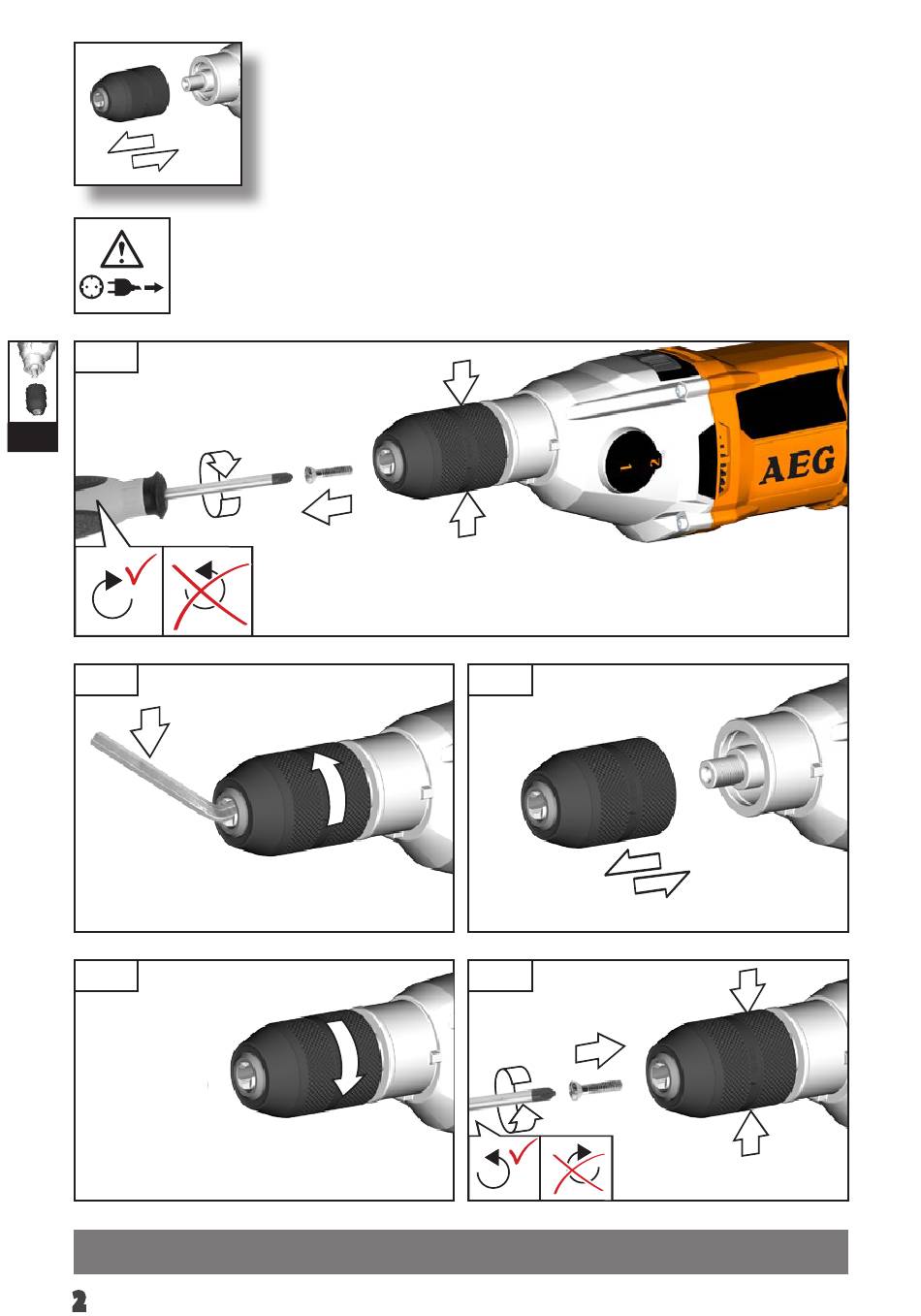 1
2
AEG

2