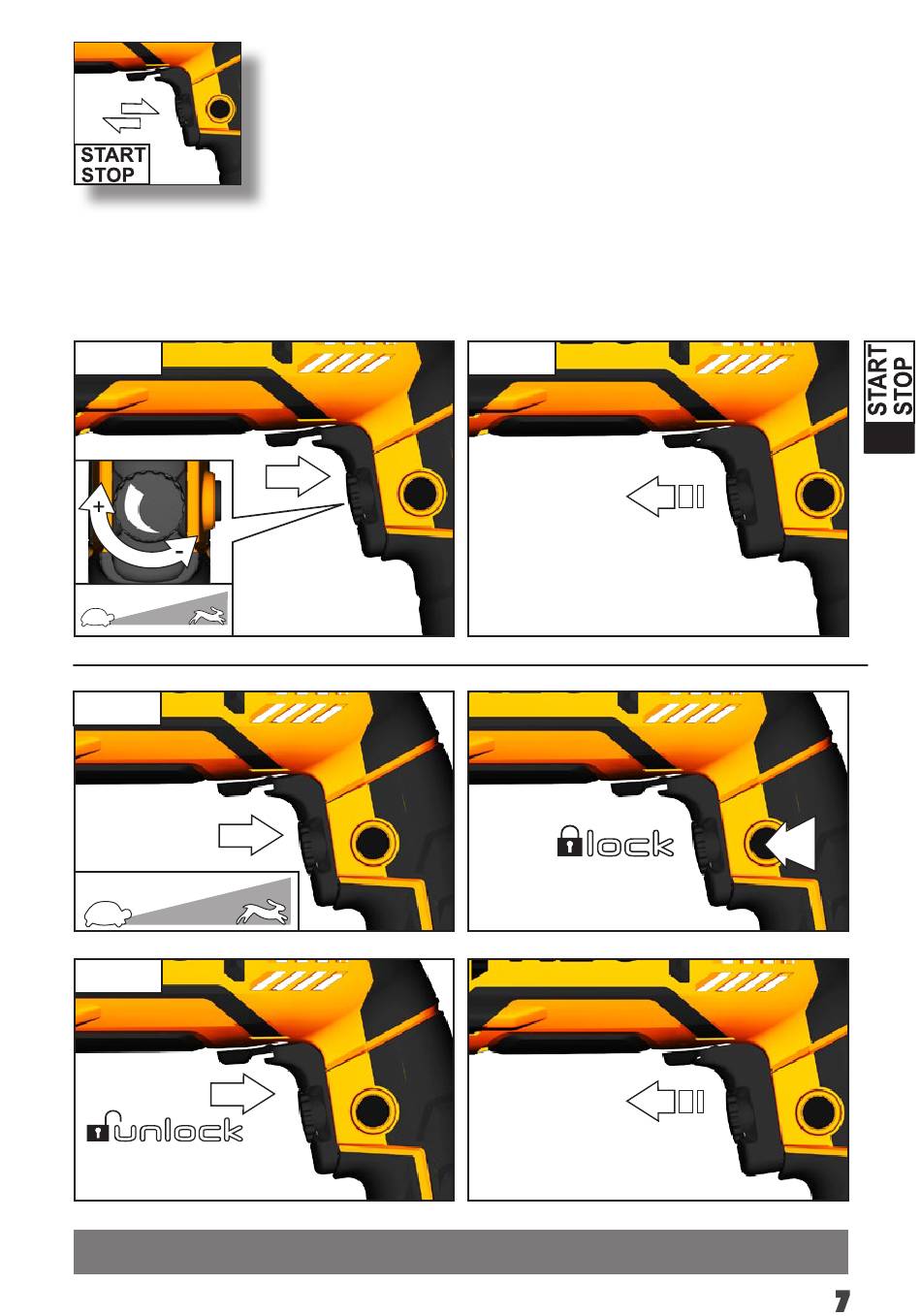 START
STOP

START
STOP

+
-

lock

unlock

7