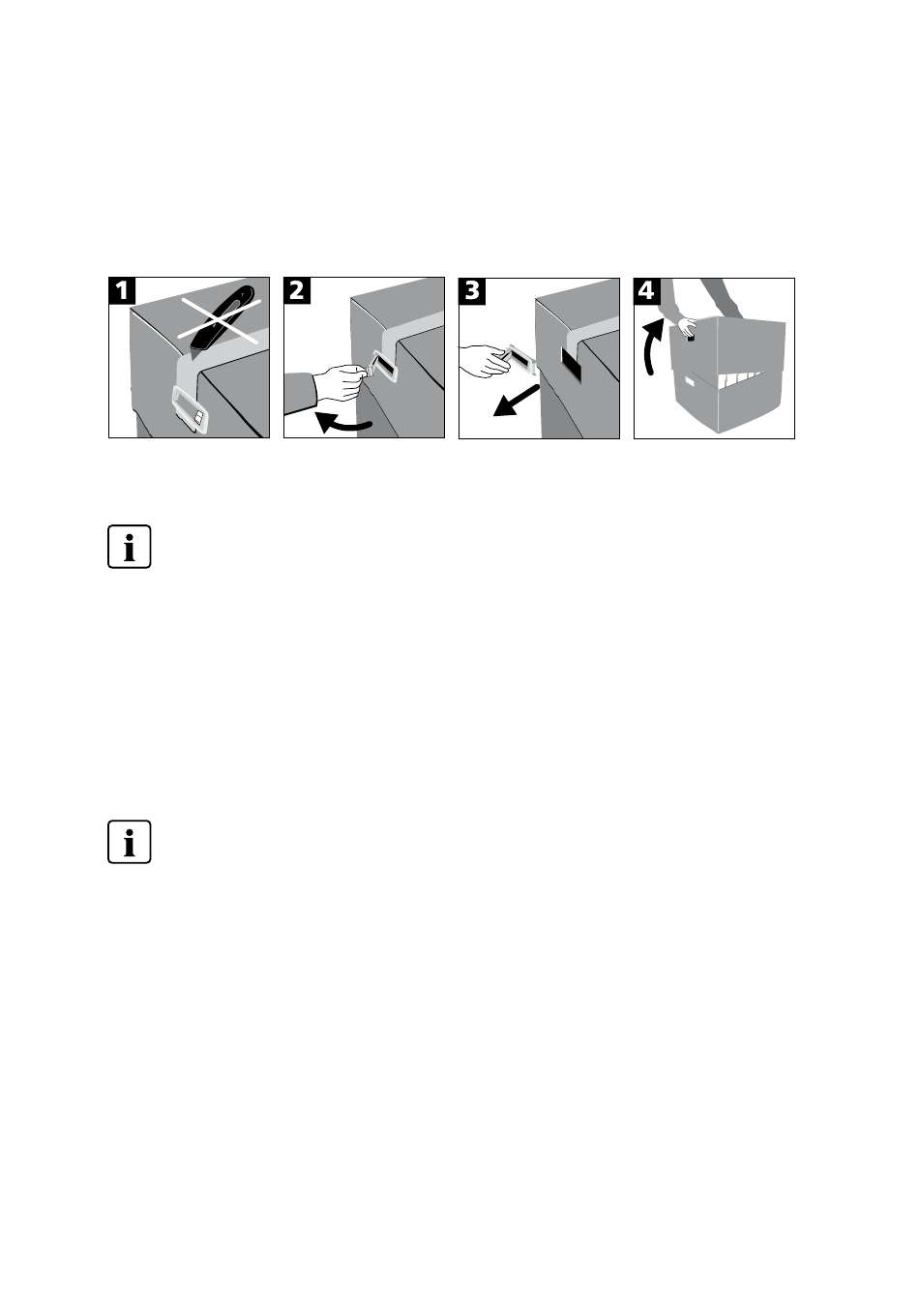 1

2

3

4

i

i