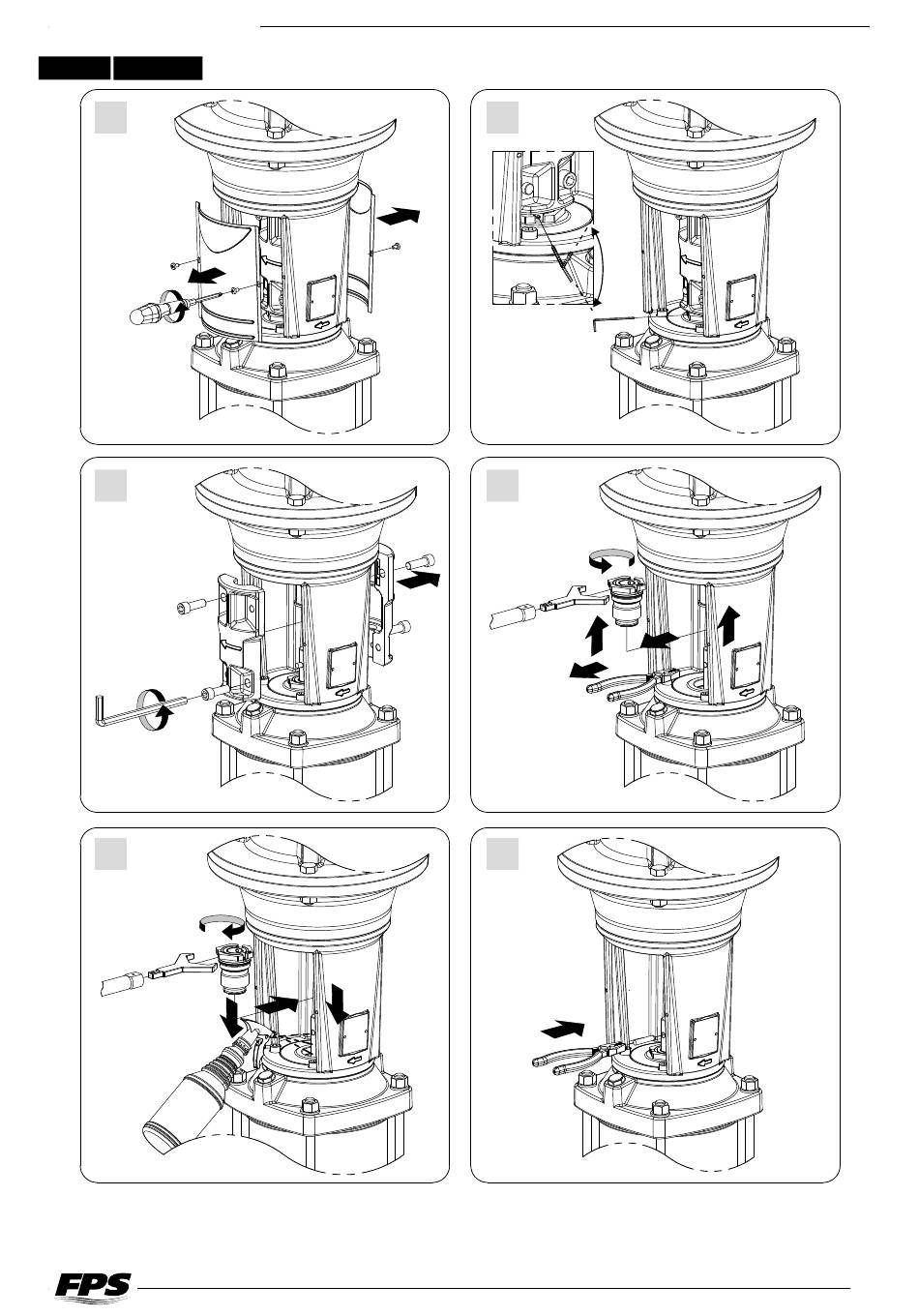 FPS