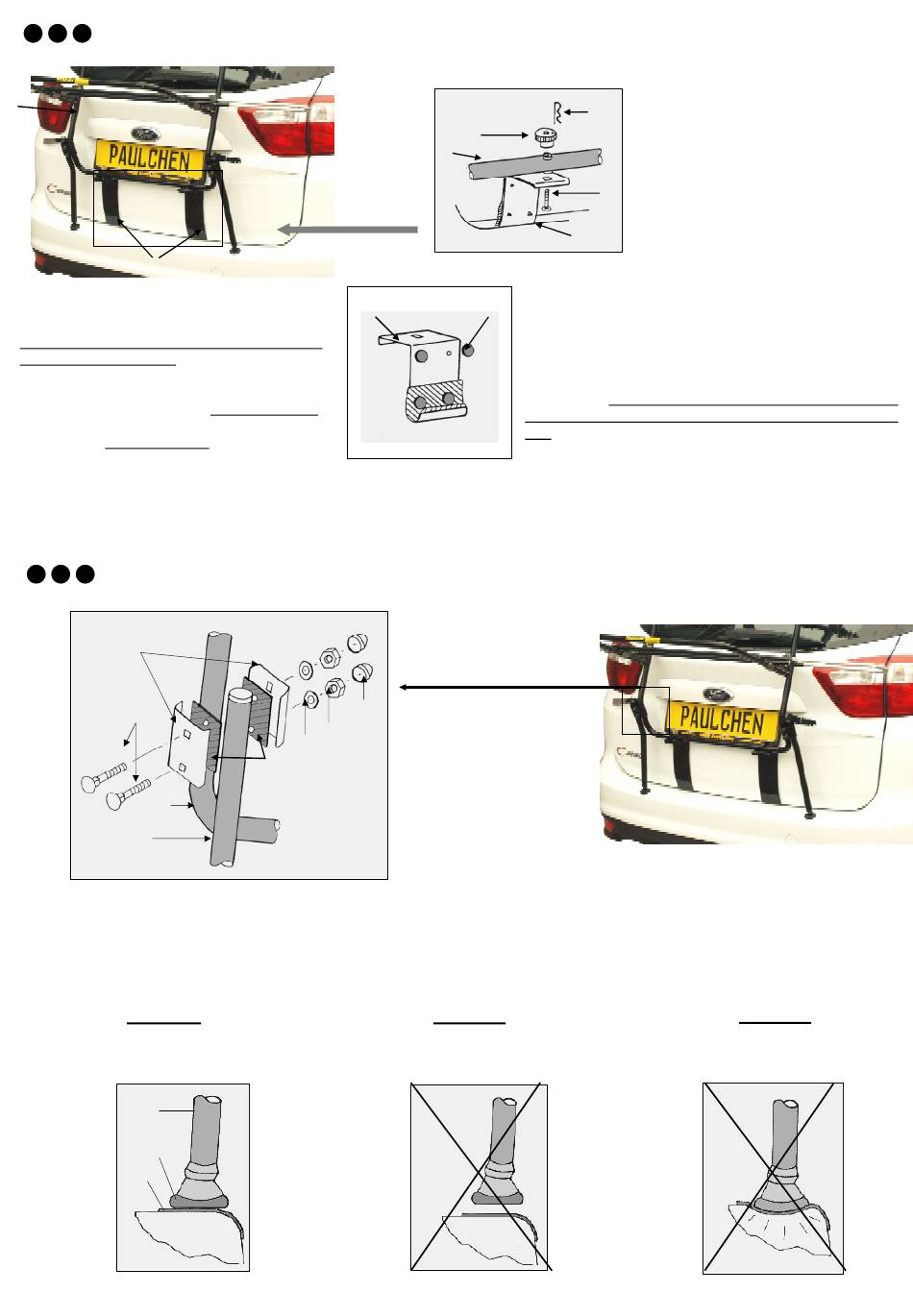 PAULCHEN

PAULCHEN