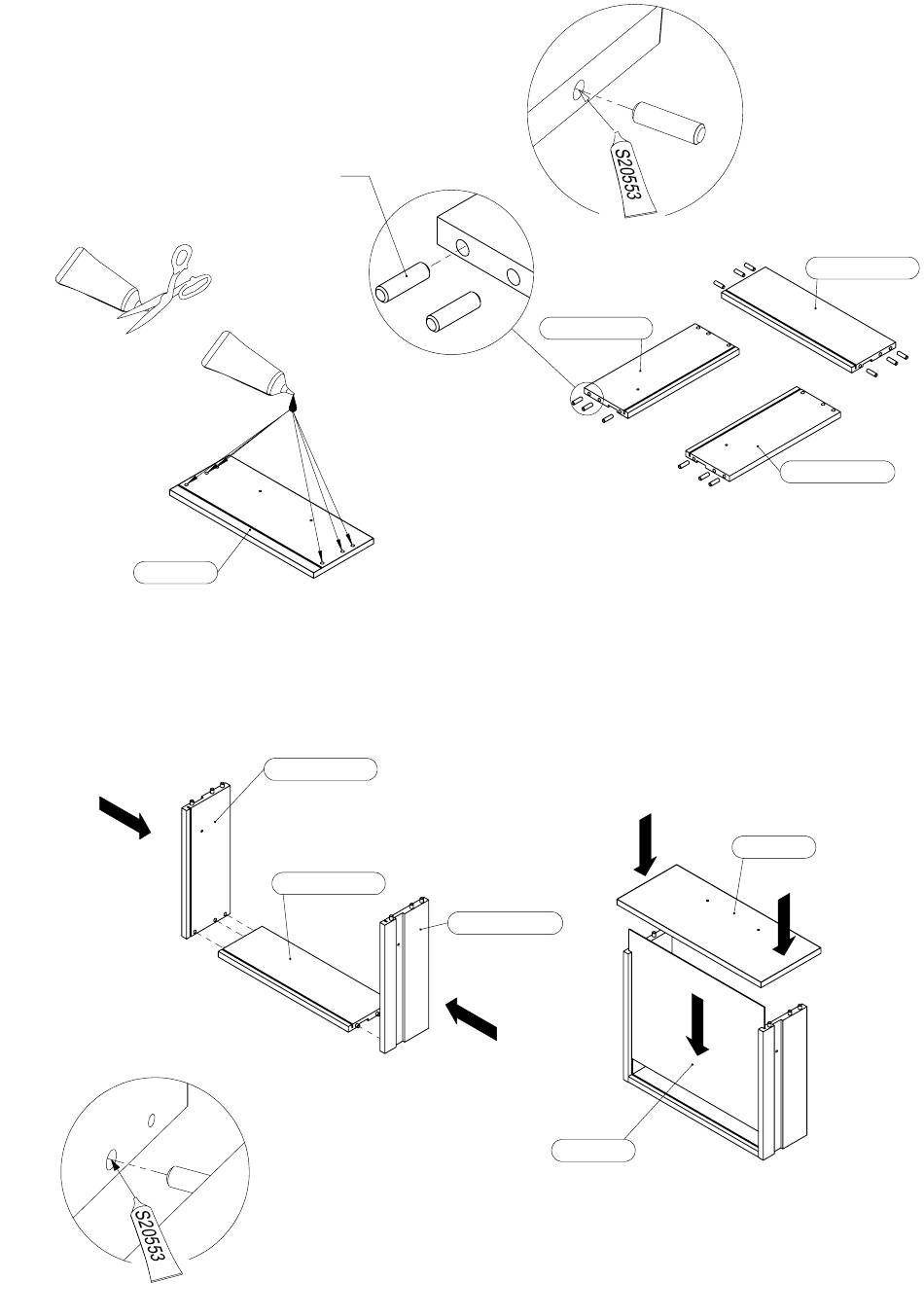 S20553

S20553