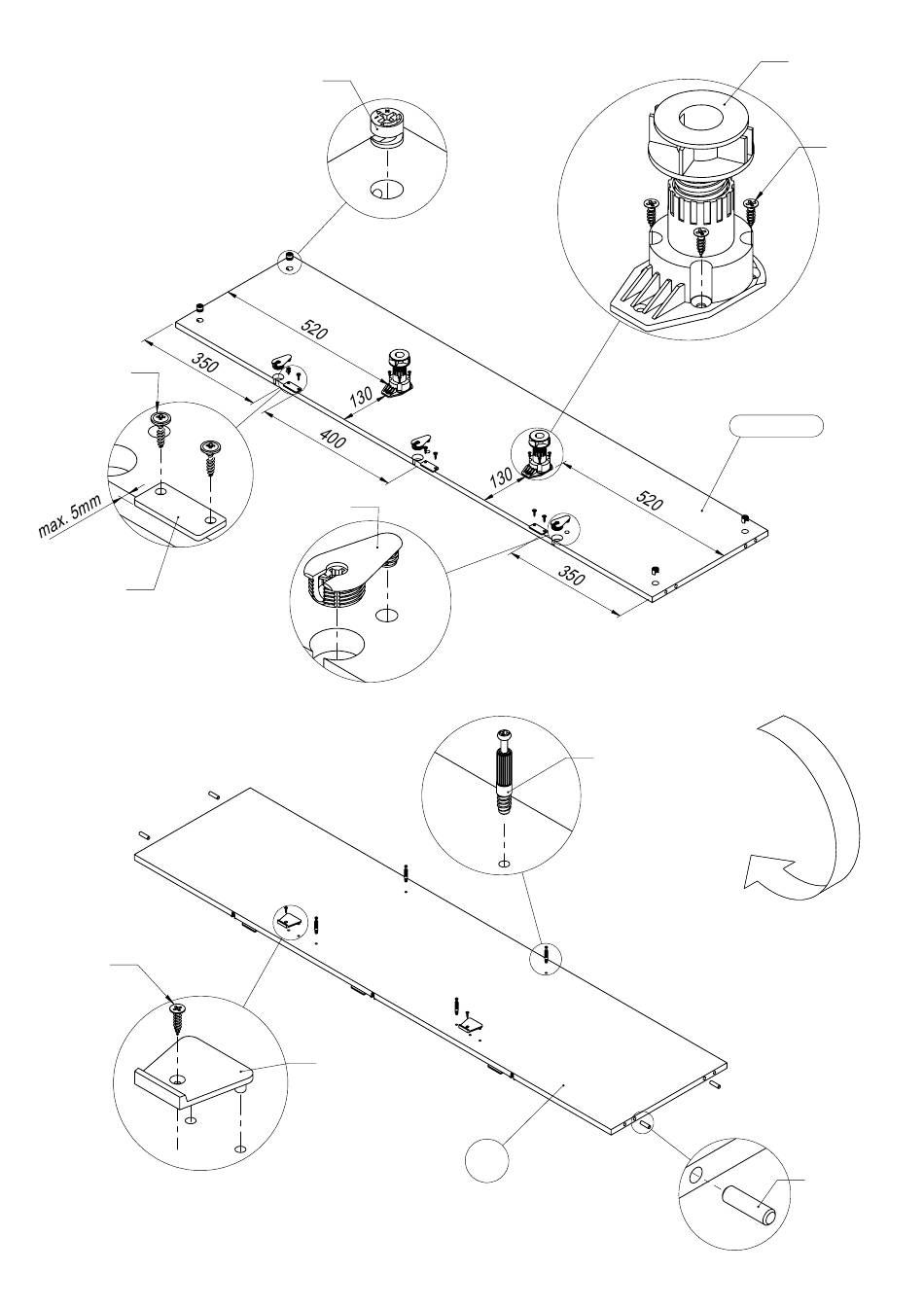 520
350
130
400
130
520
350
max. 5mm