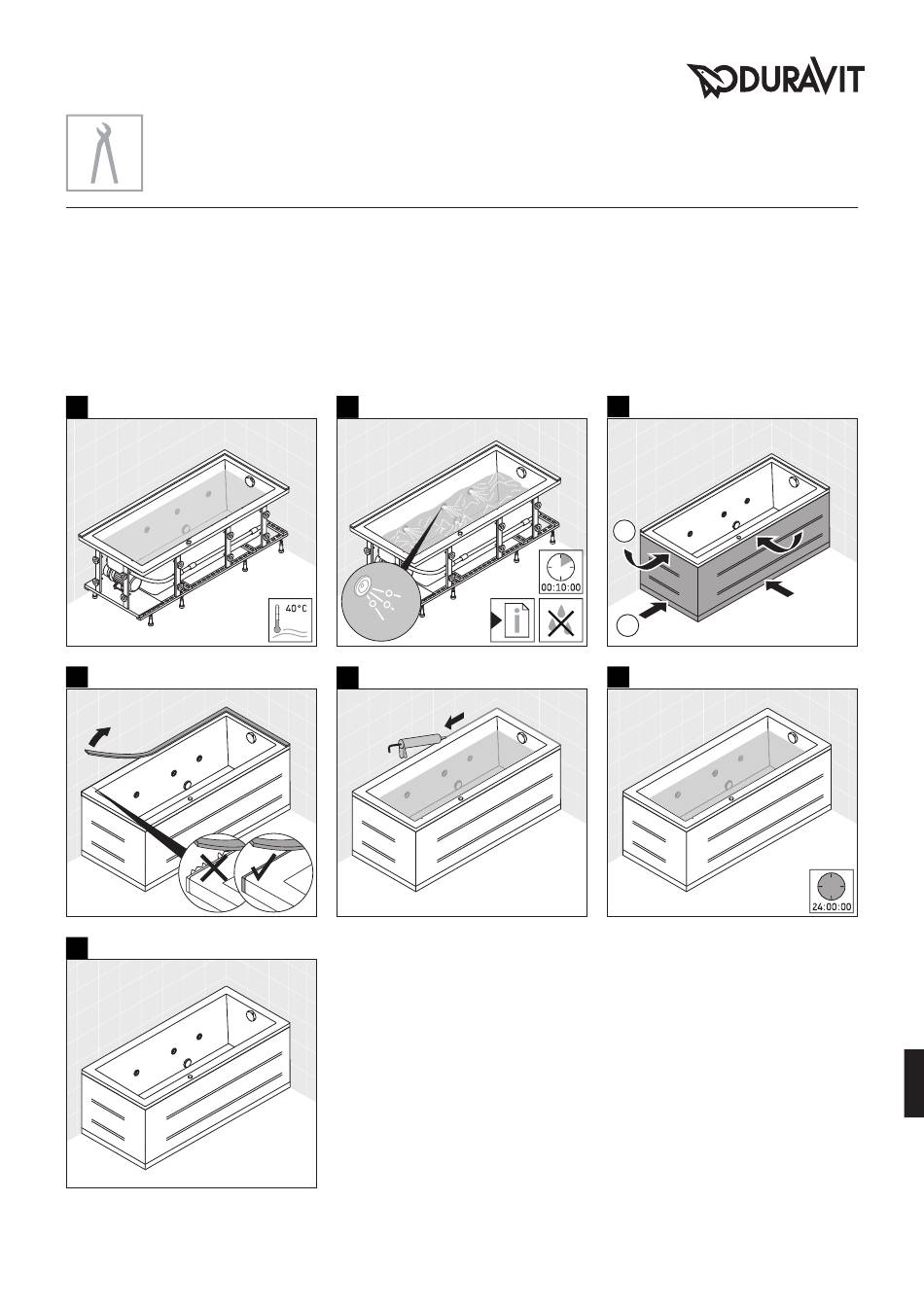 DURAVIT

40°C

00:10:00

i

24:00:00