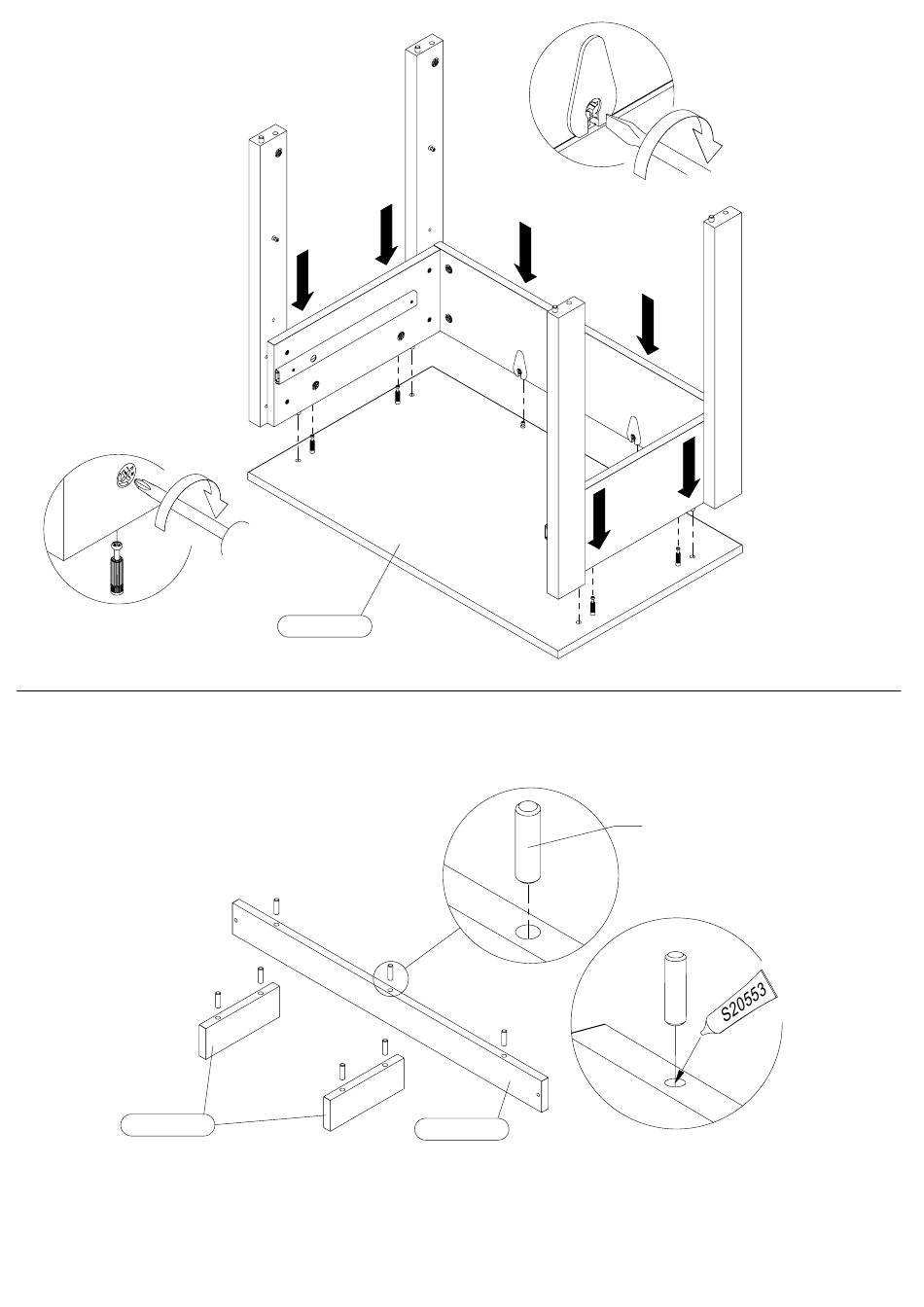 S20553