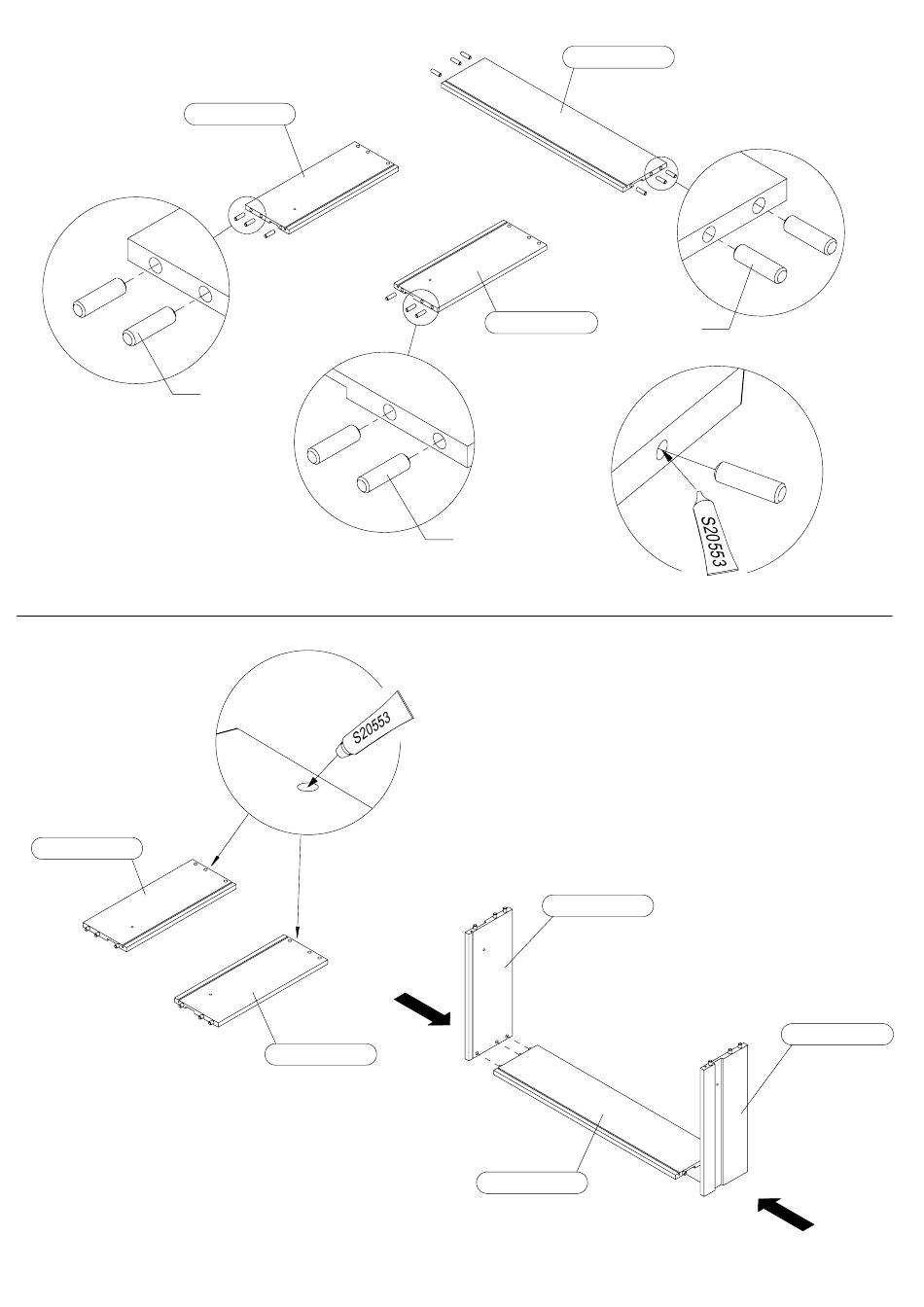 S20553

S20553