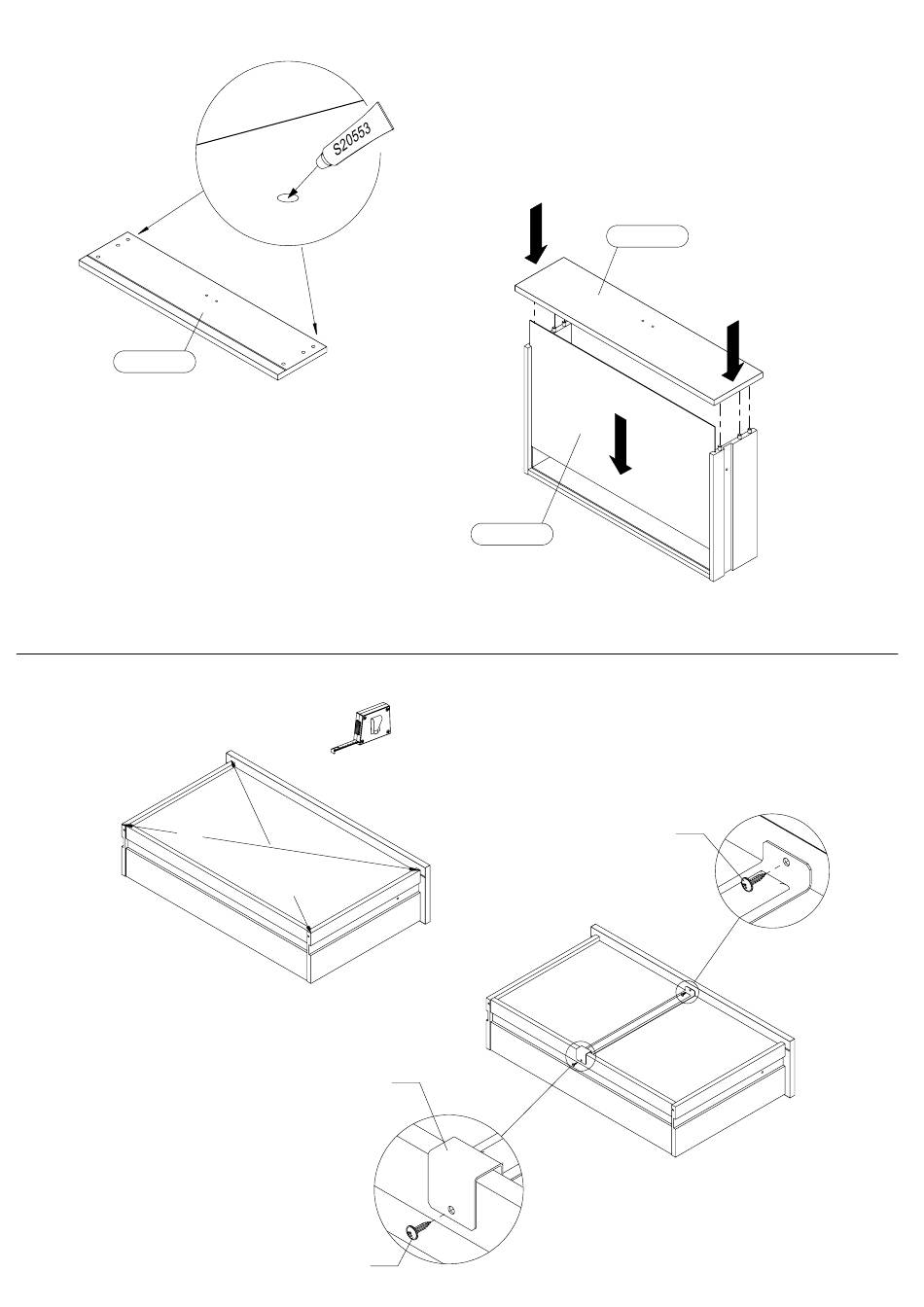 S20553