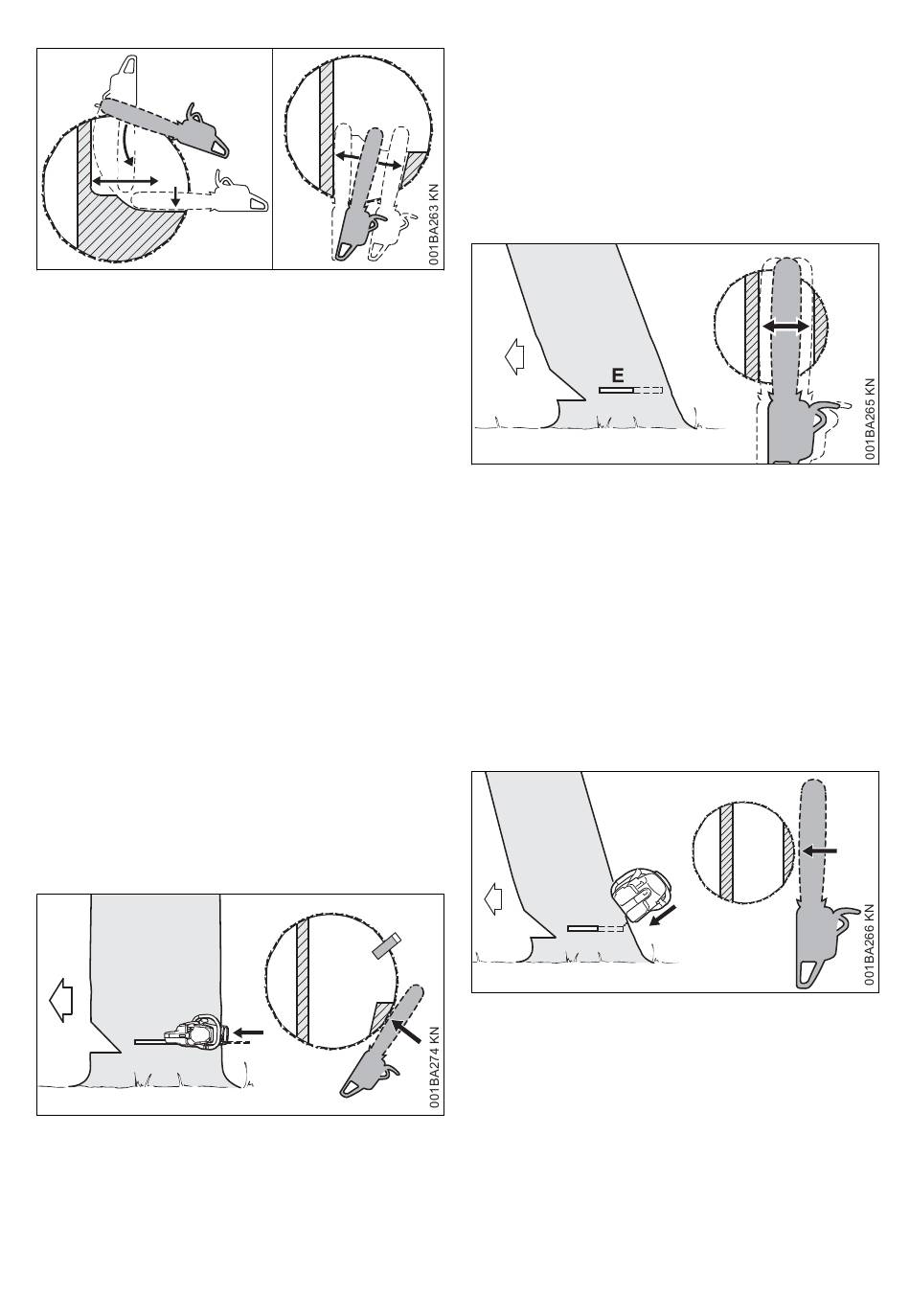 001BA263 KN

E

001BA265 KN

001BA266 KN

001BA274 KN