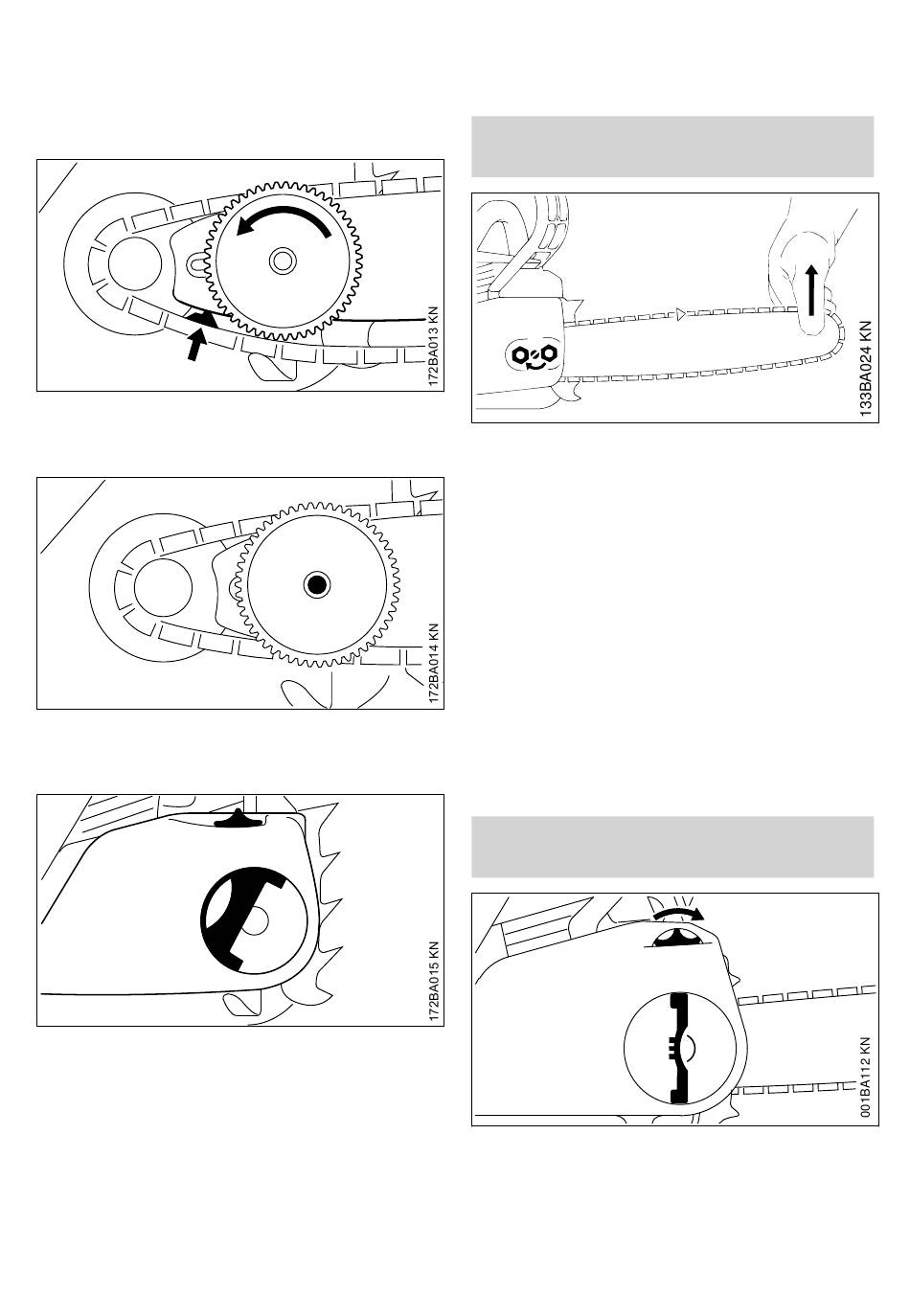 172BA013 KN

172BA014 KN

172BA015 KN

133BA024 KN

001BA112 KN