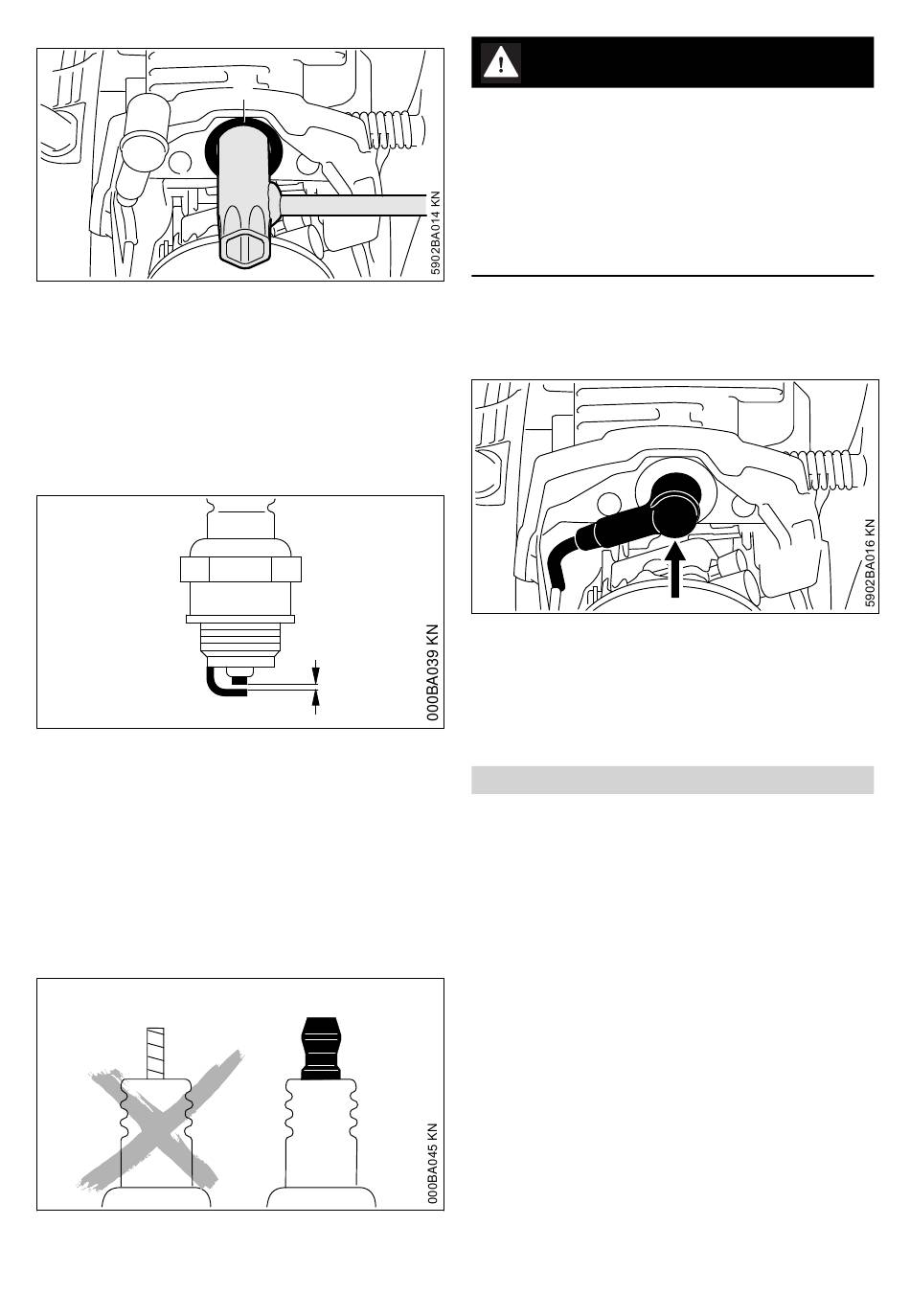 5902BA014 KN

000BA039 KN

000BA045 KN

5902BA016 KN