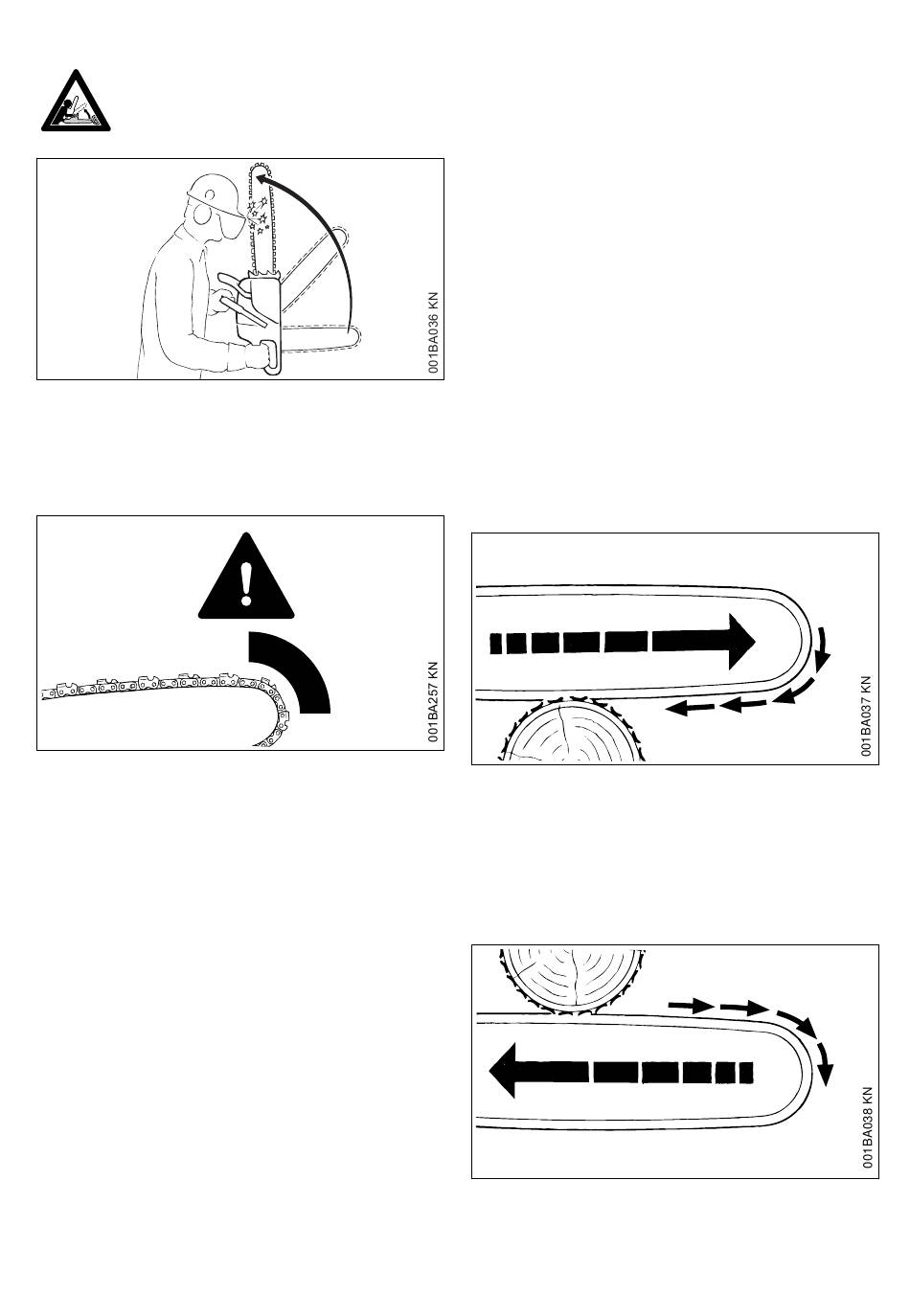 001BA036 KN

001BA257 KN

001BA037 KN

001BA038 KN