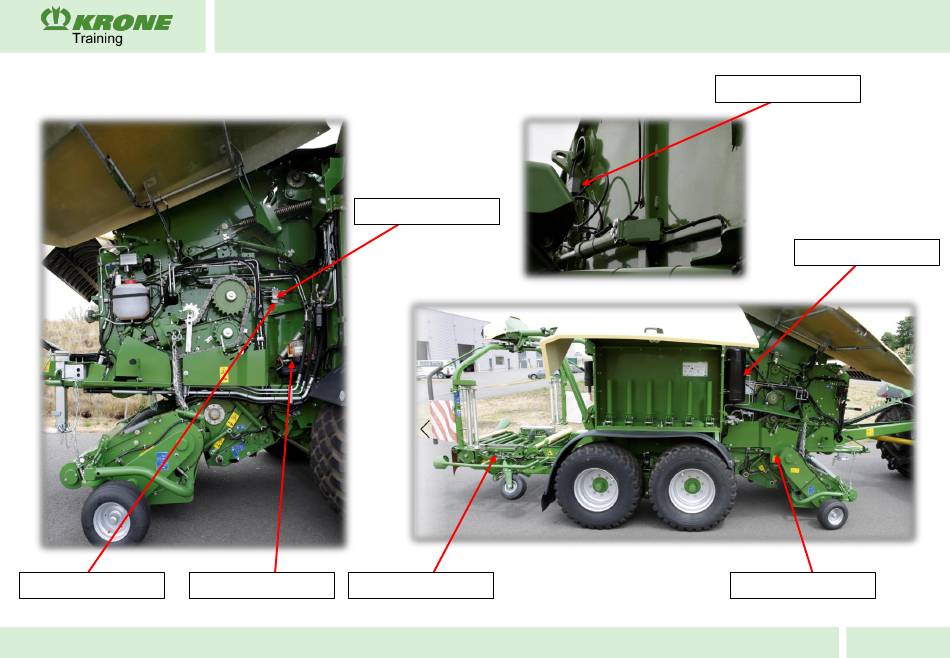 KRONE
Training