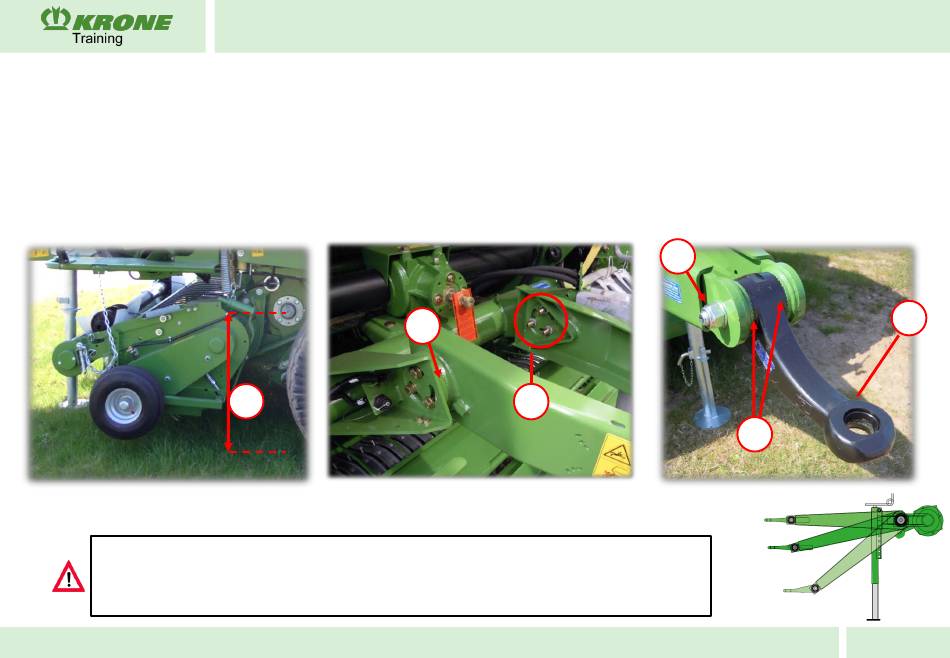 KRONE
Training