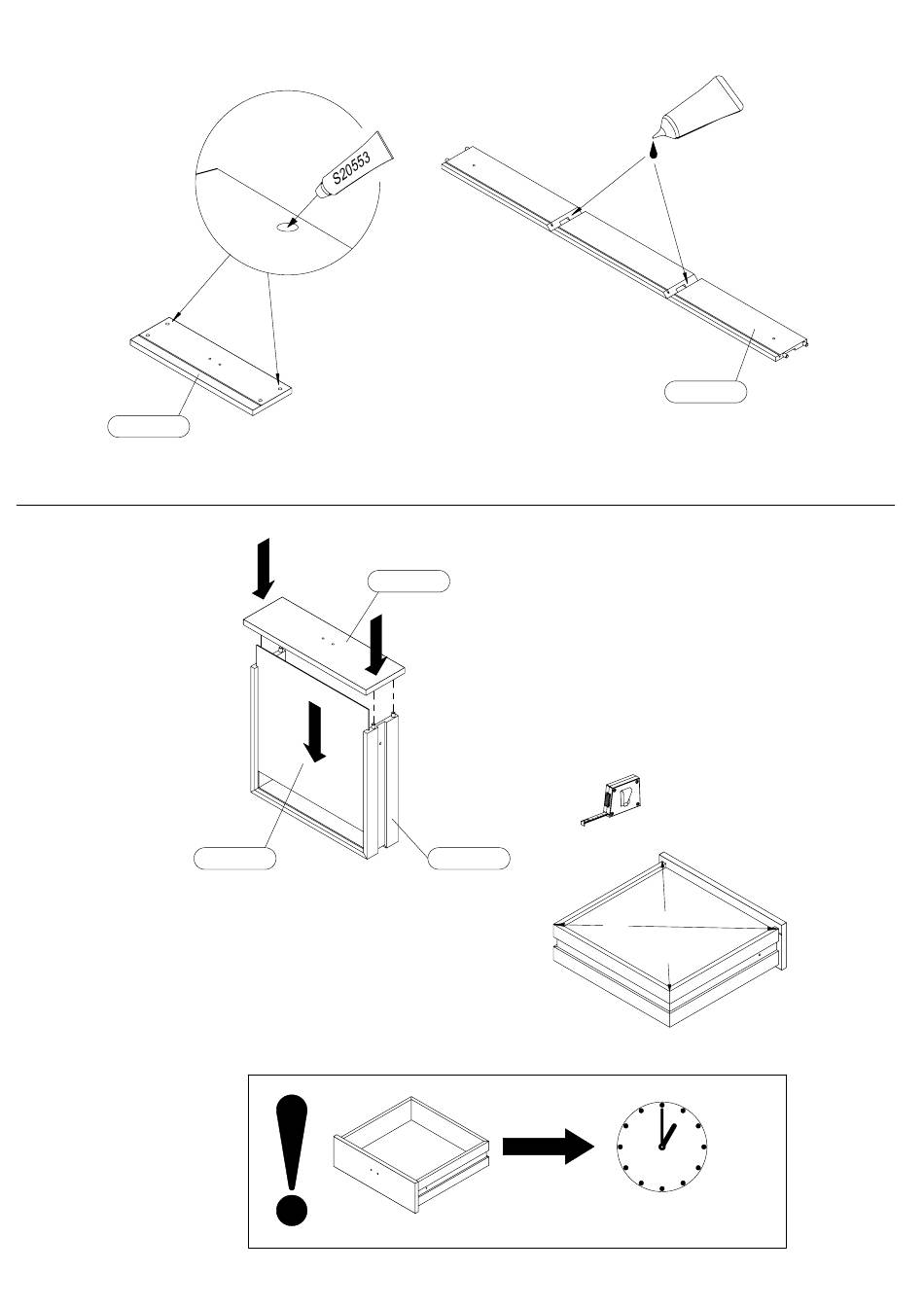 S20553