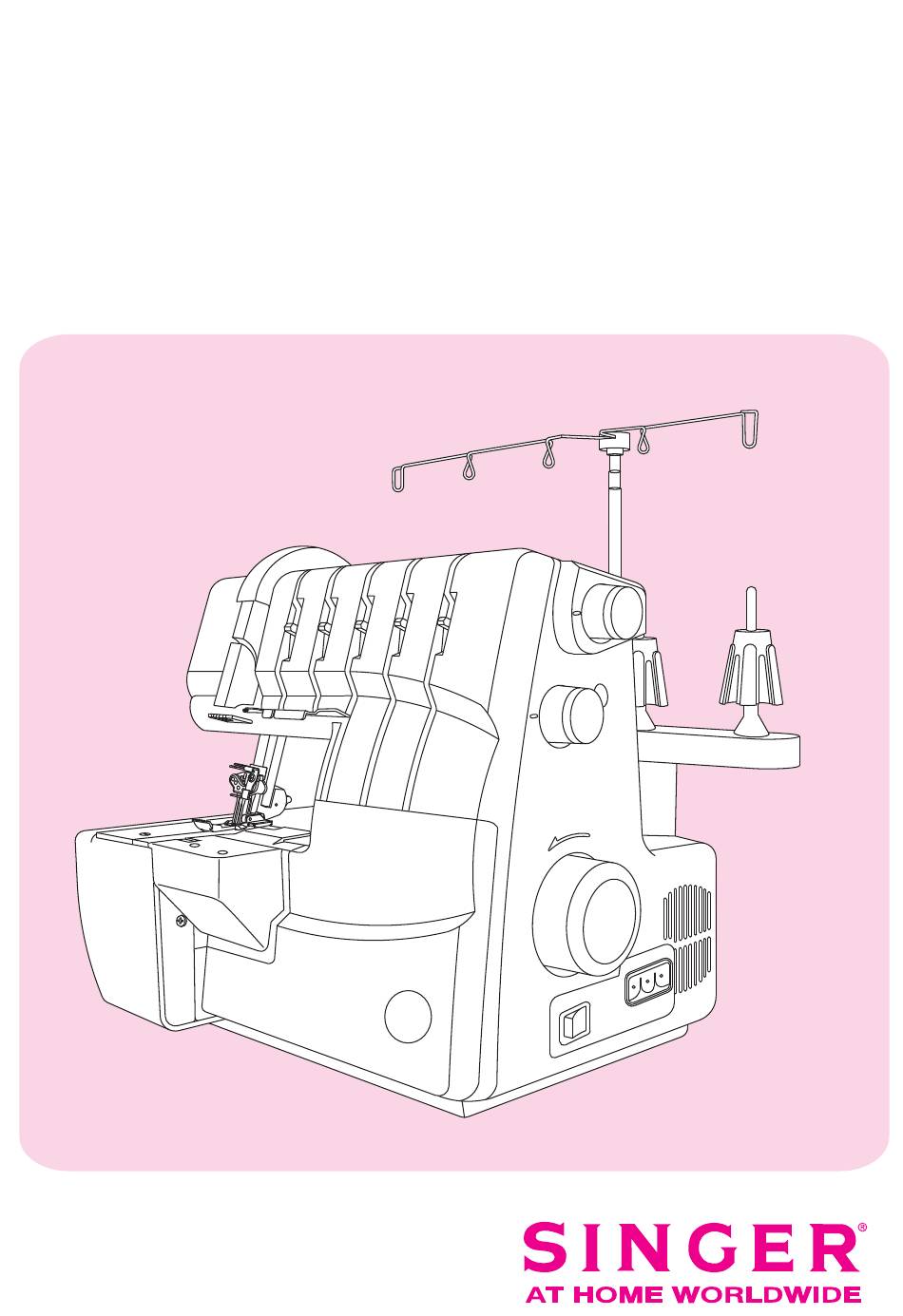 SINGER®
AT HOME WORLDWIDE