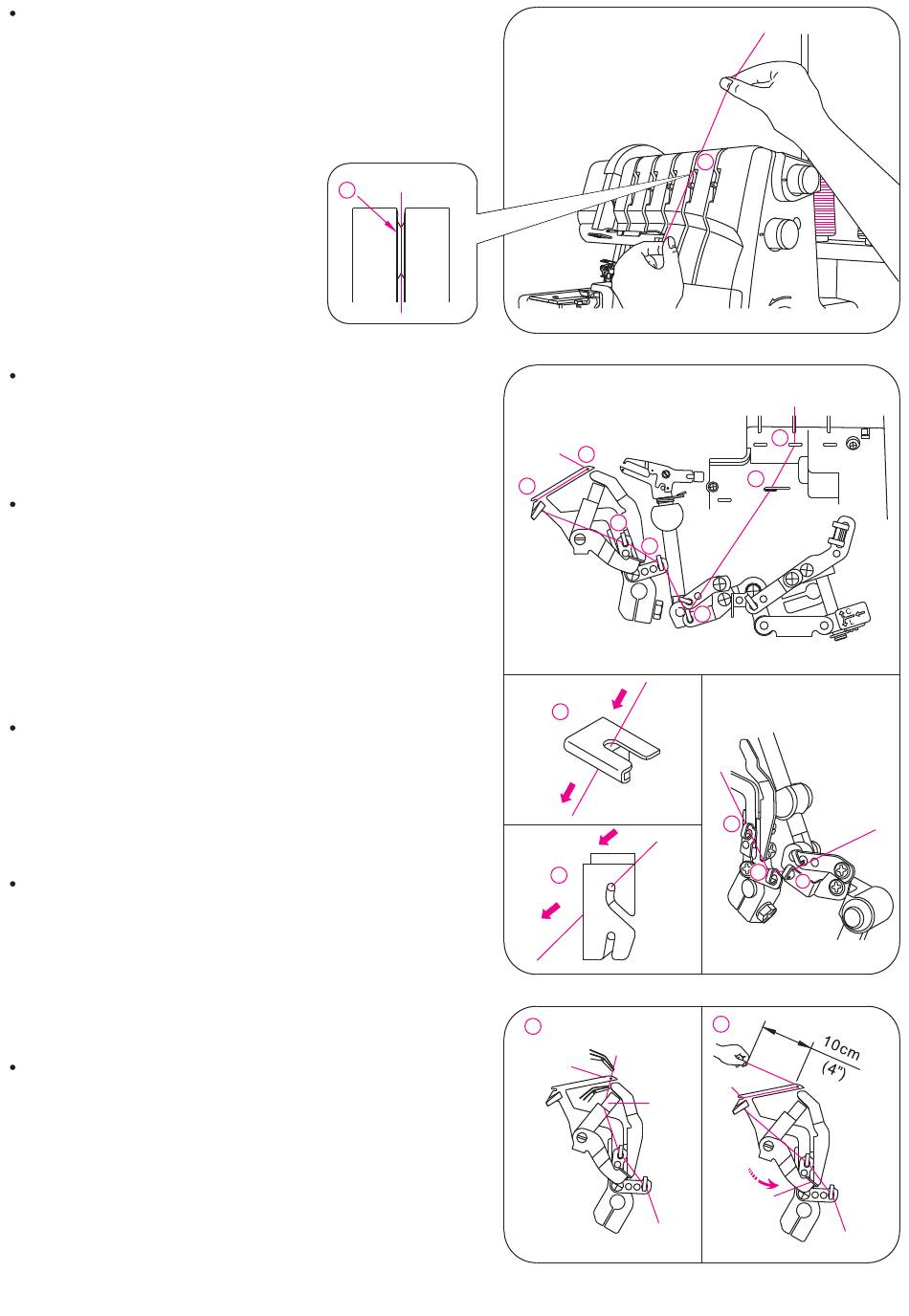 10cm
(4")