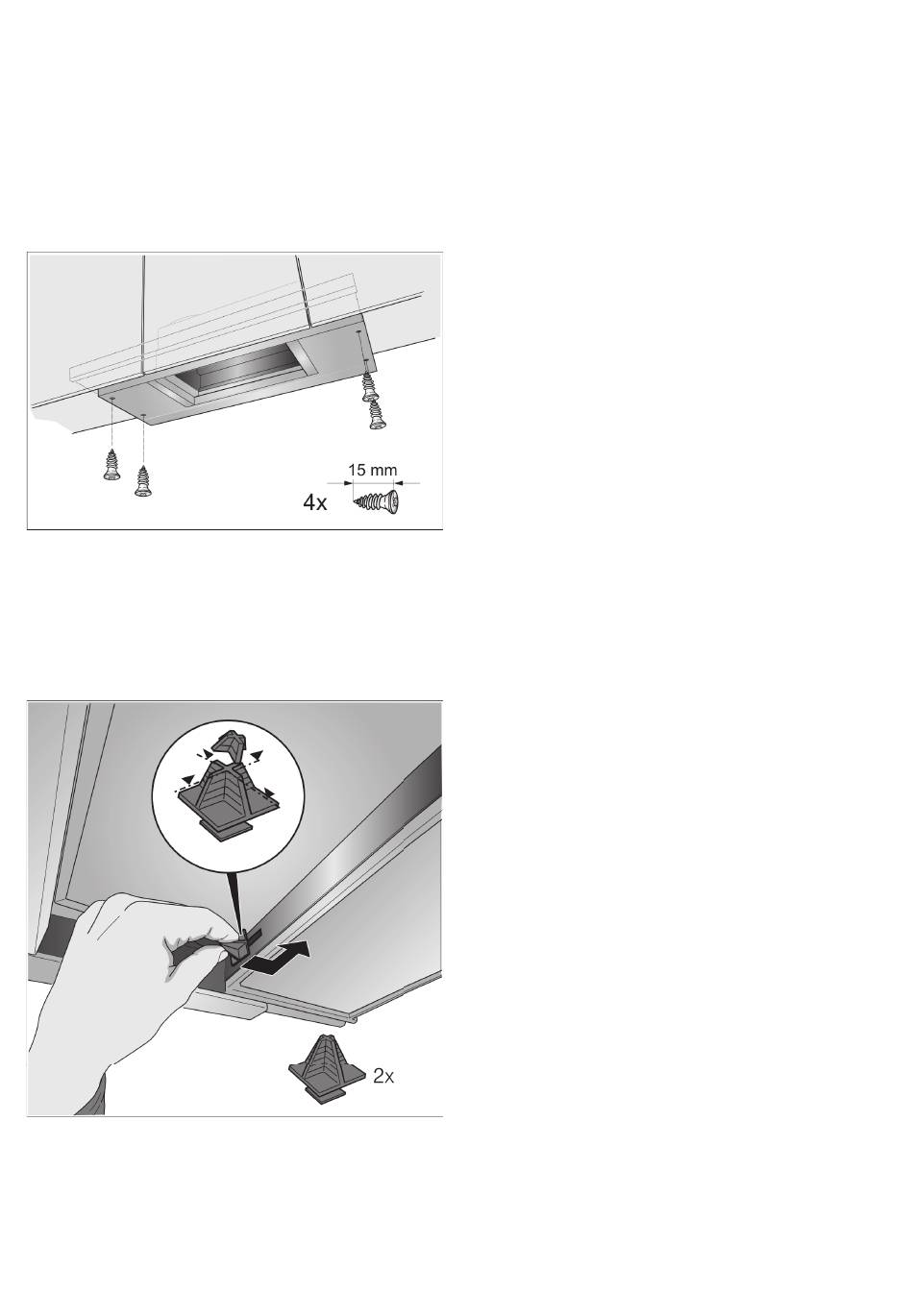 15 mm

4x

2x