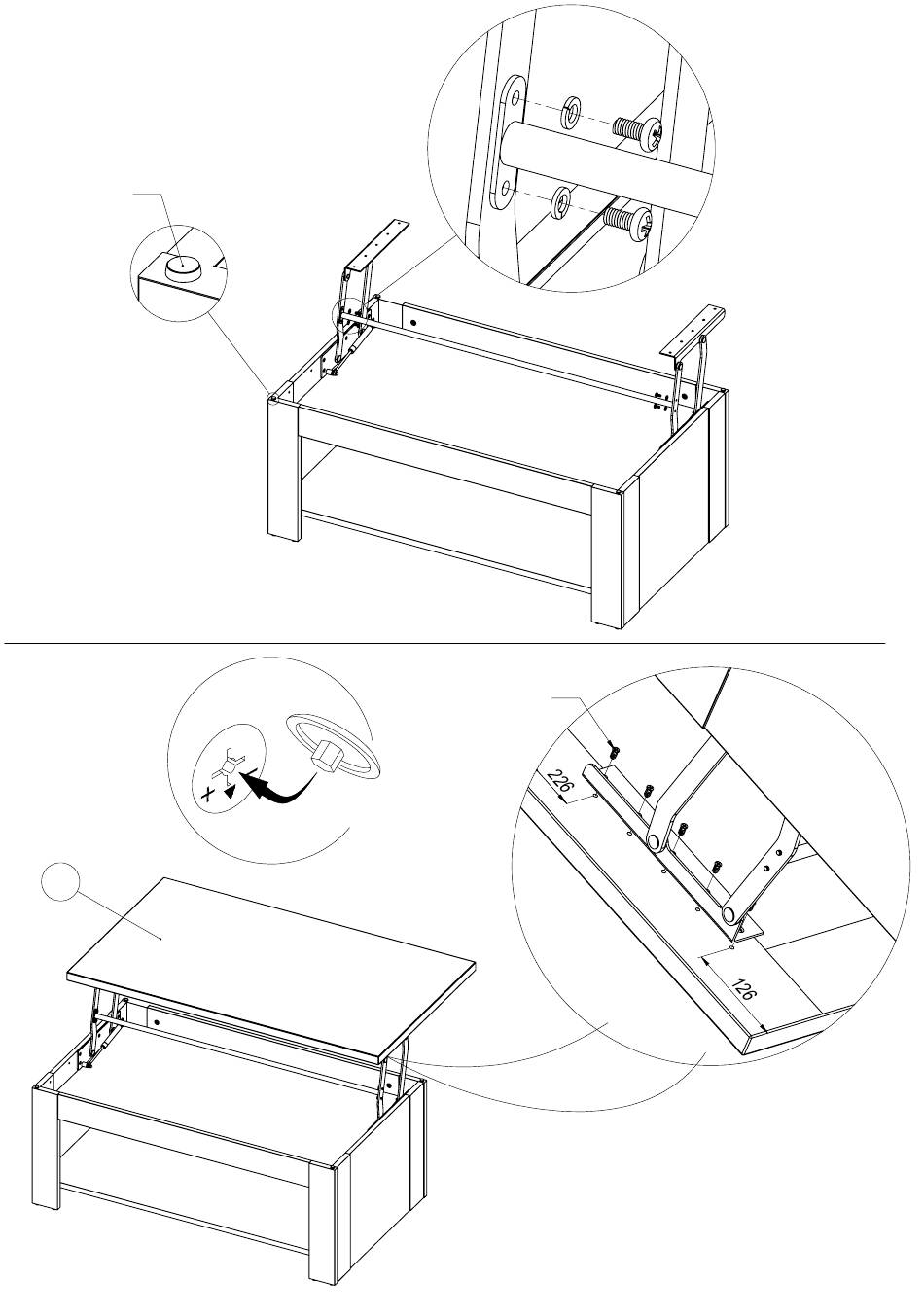 226

126