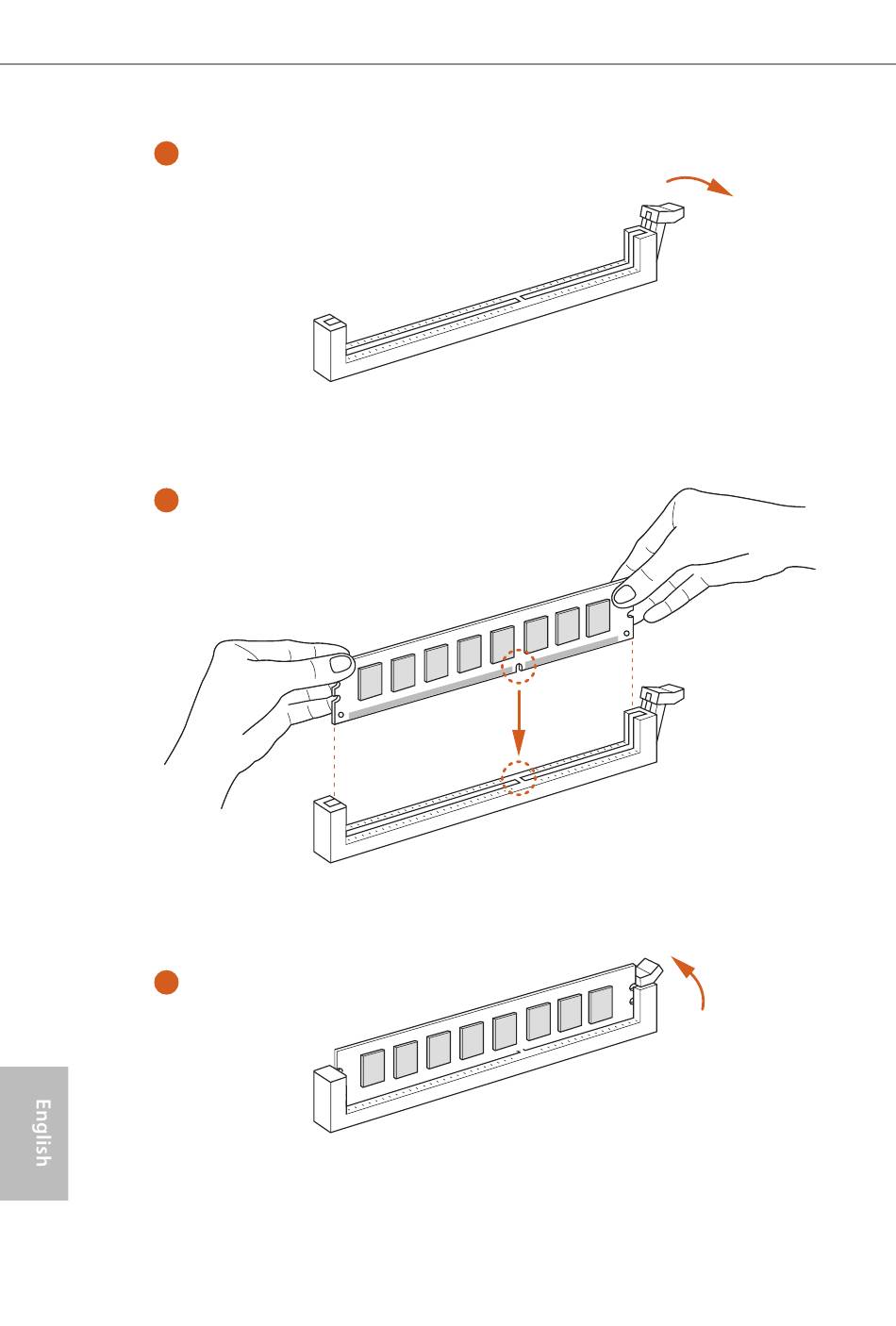 English