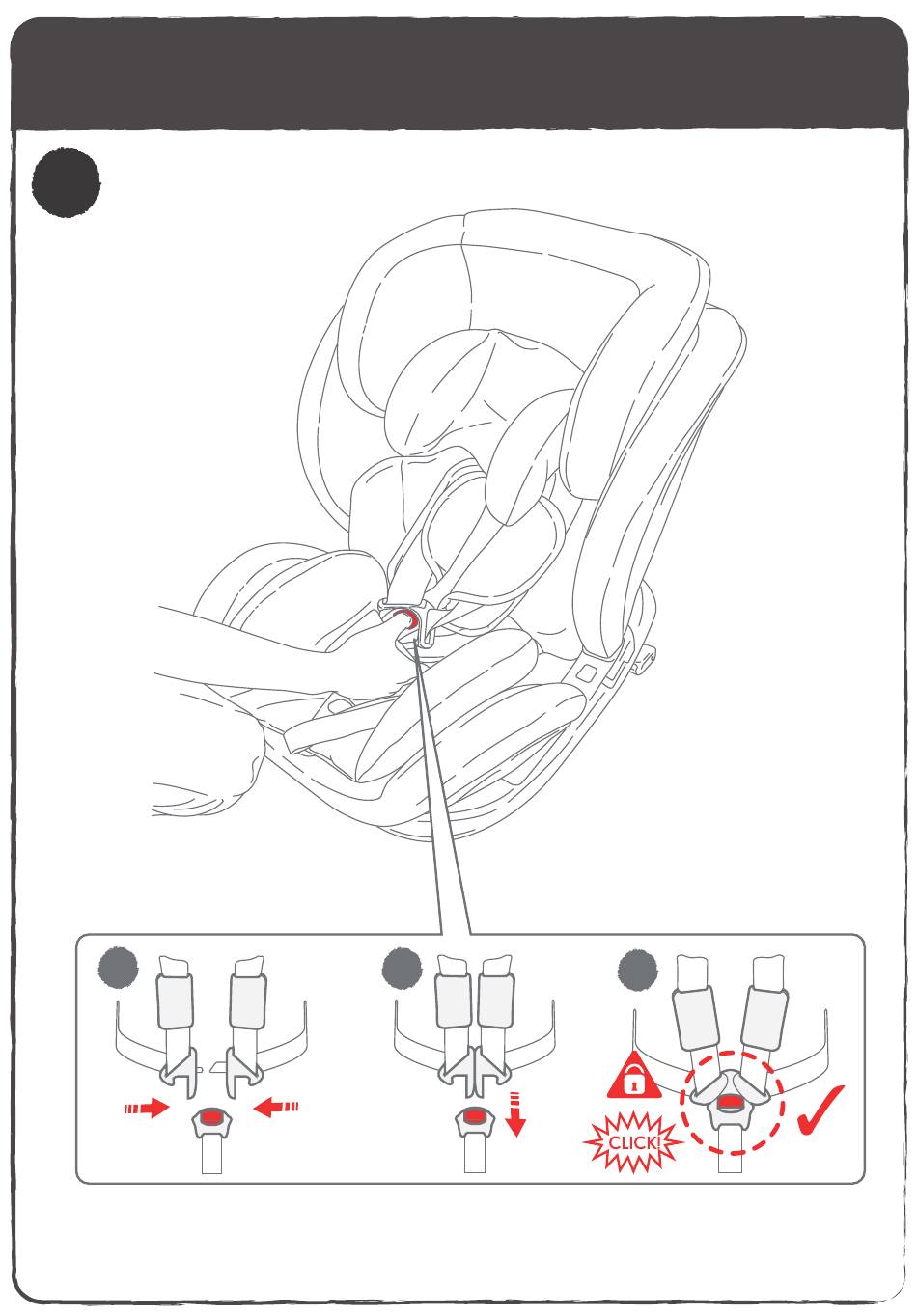 CLICK!