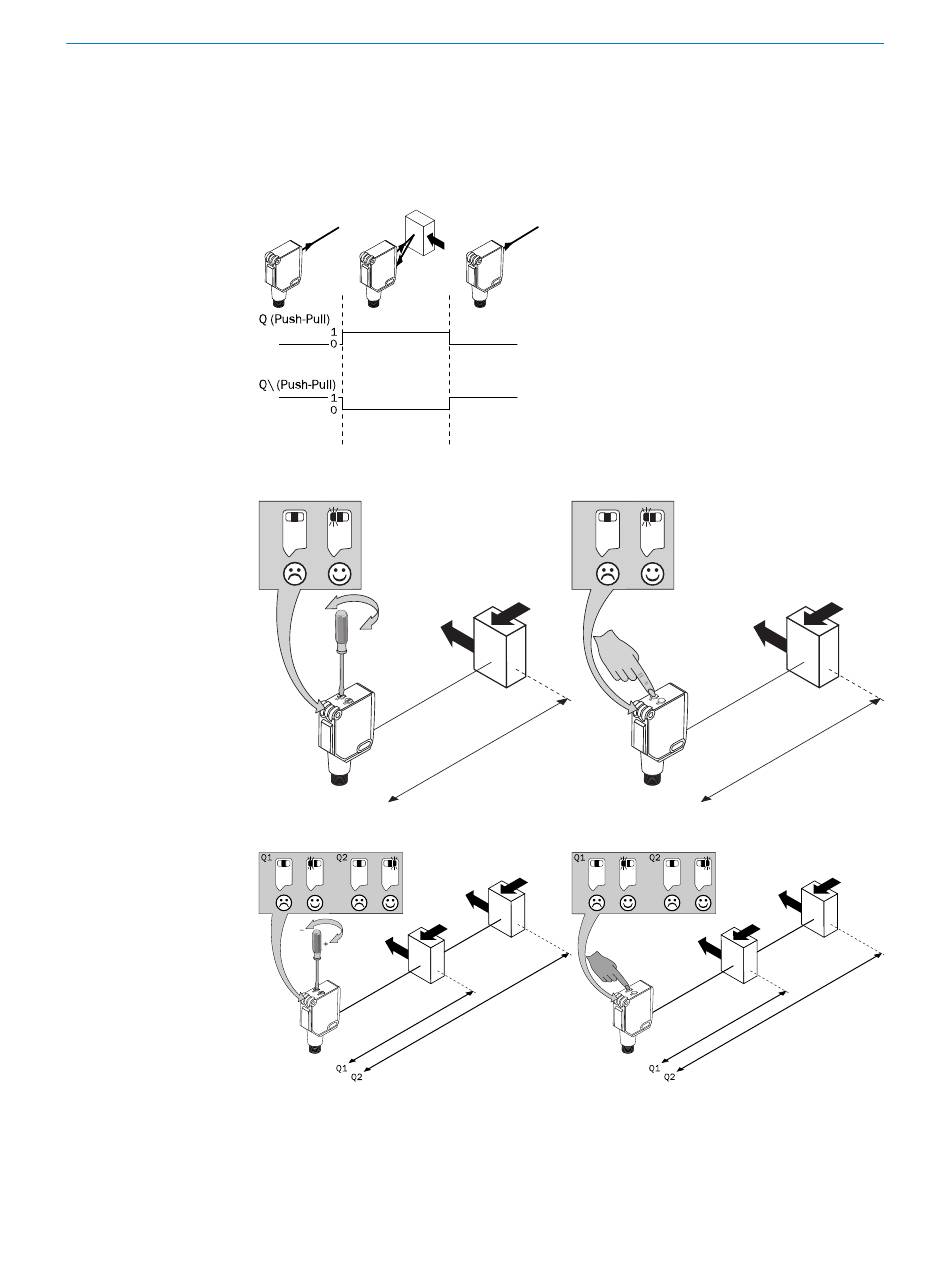 Q (Push-Pull)
1
0

Q\ (Push-Pull)
1
0

Q1
Q2

Q1
Q2

Q1
Q2

Q1
Q2