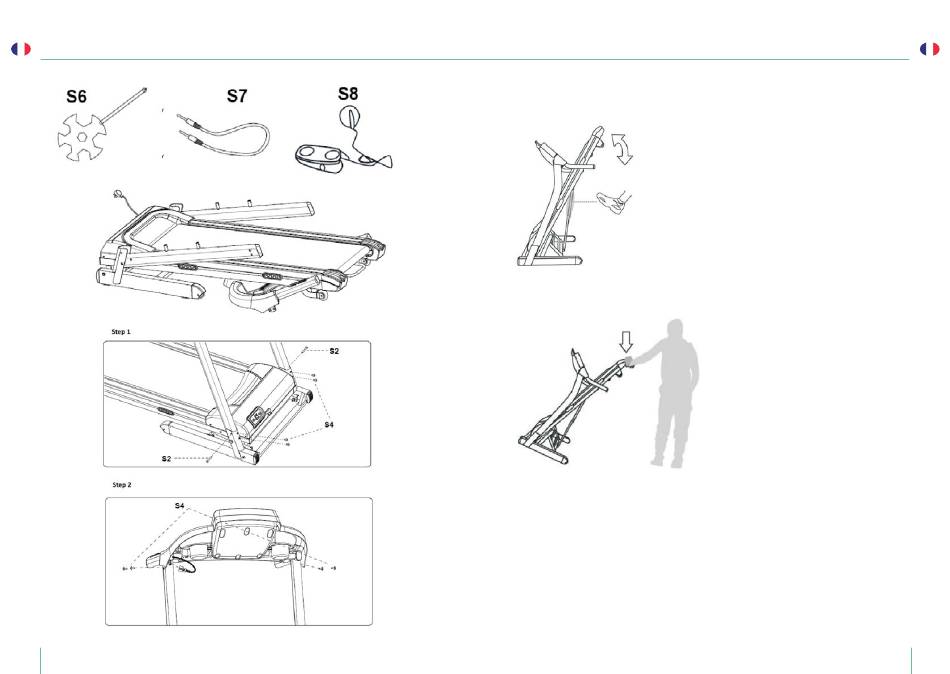 S6

S7

S8

Step 1

S2

S4

S2

Step 2

S4