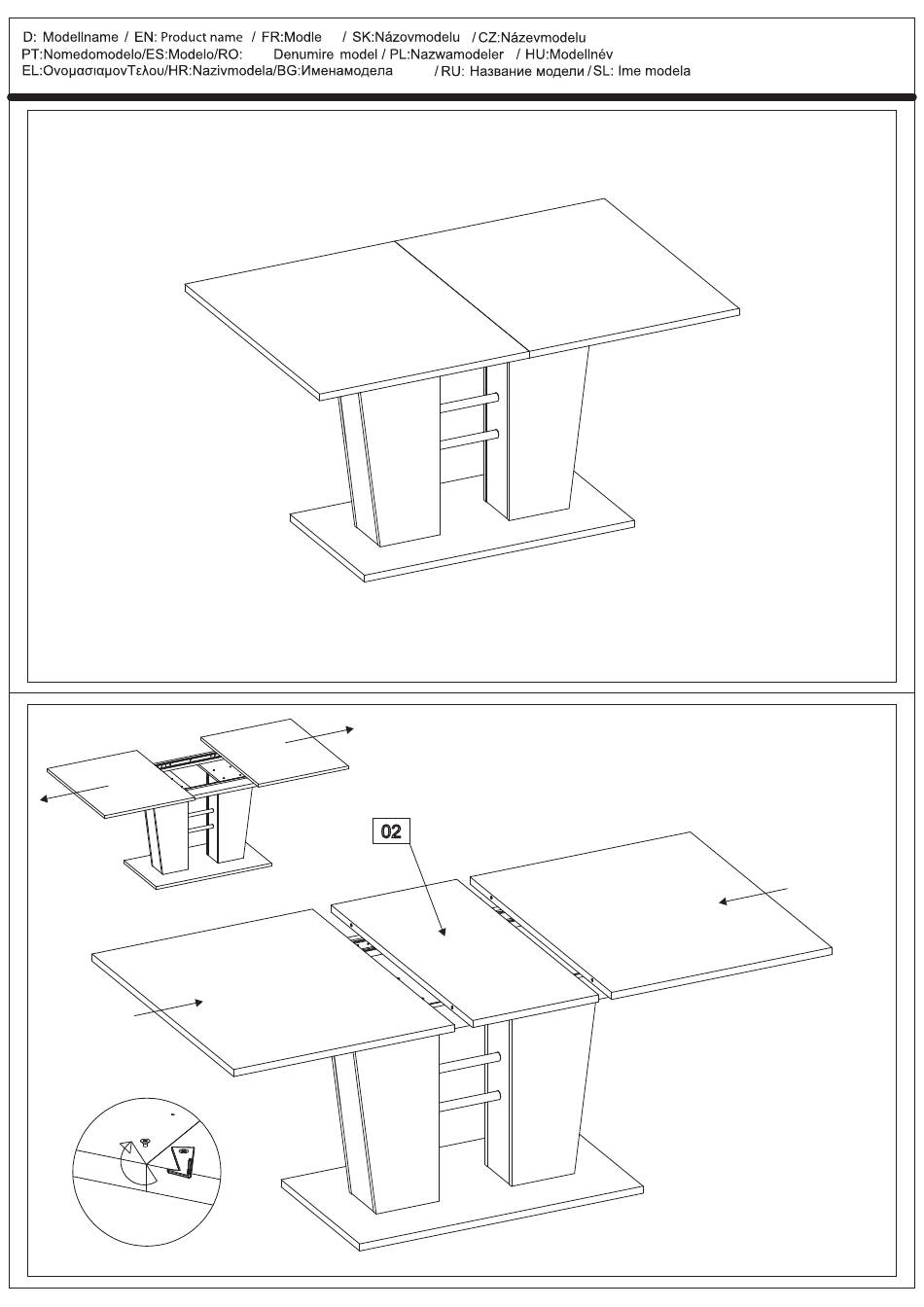 D: Modellname / EN: Product name / FR:Modle / SK:Názovmodelu / CZ:Názevmodelu
PT:Nomedomodelo/ES:Modelo/RO: Denumire model / PL:Nazwamodeler / HU:Modellnév
EL:ΟνομασιαμονΤελου/HR:Nazivmodela/BG:Именамодела / RU: Название модели / SL: Ime modela

02