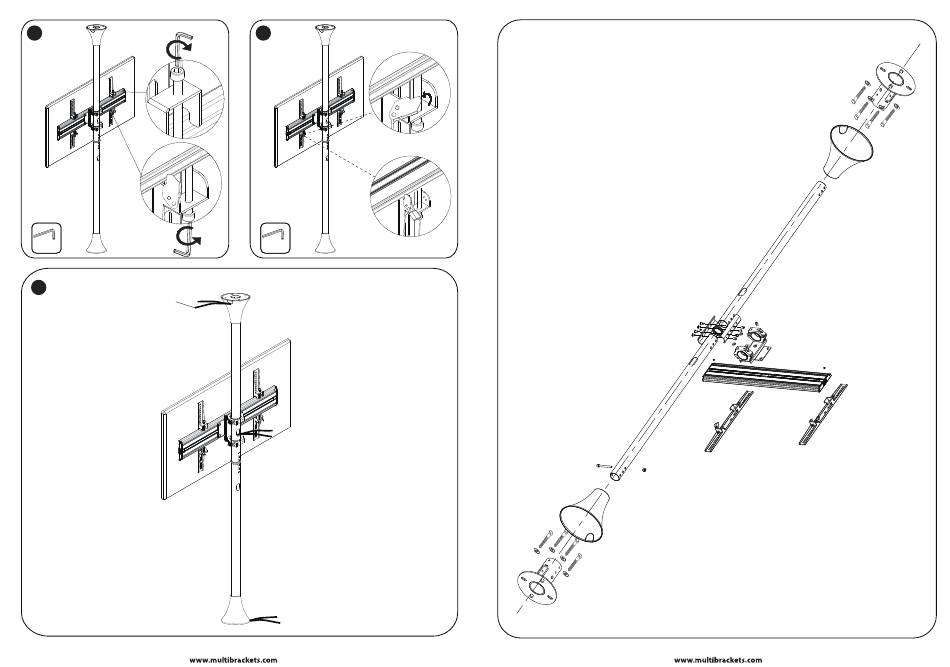 www.multibrackets.com

www.multibrackets.com