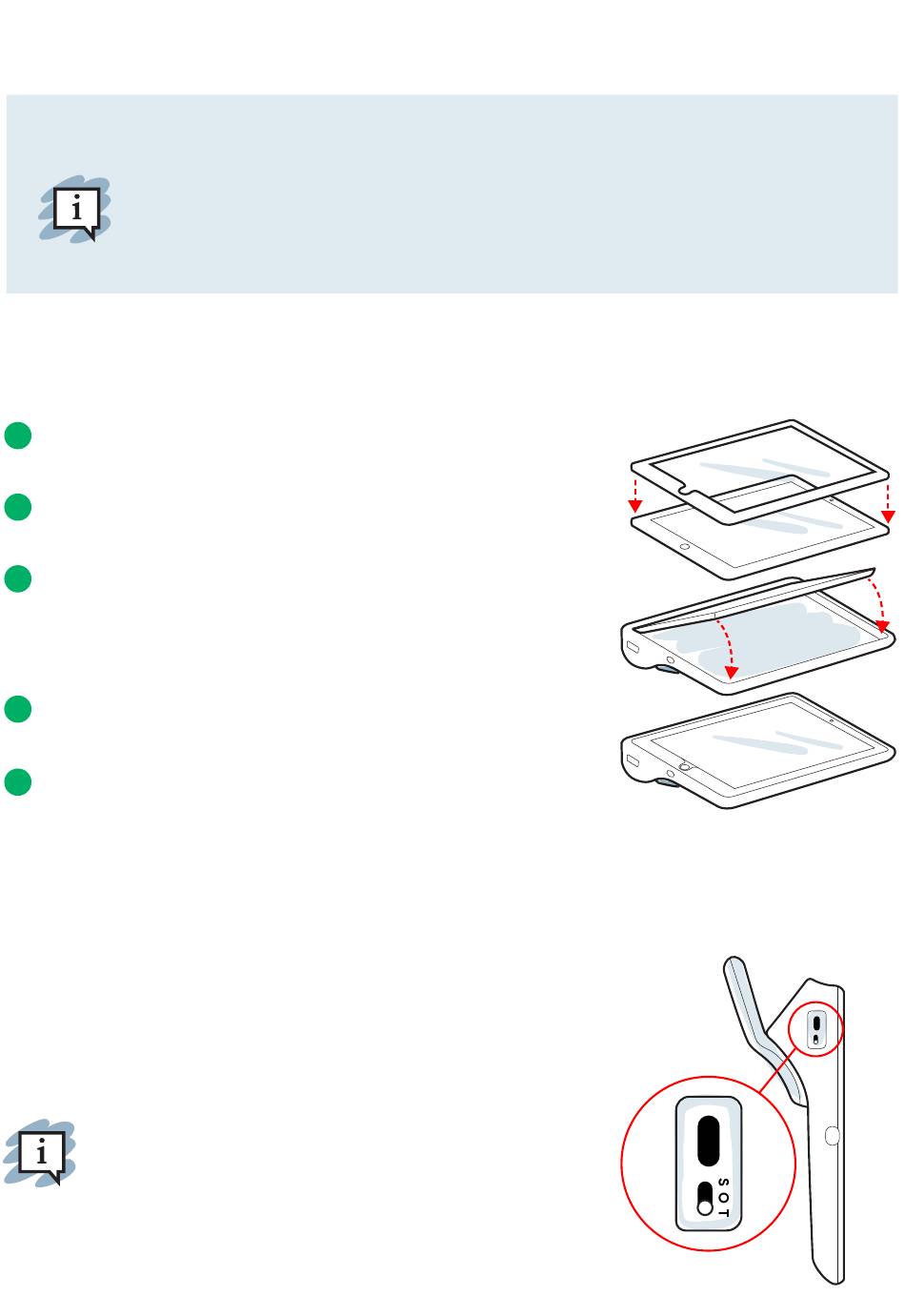 i

i

S
O
T