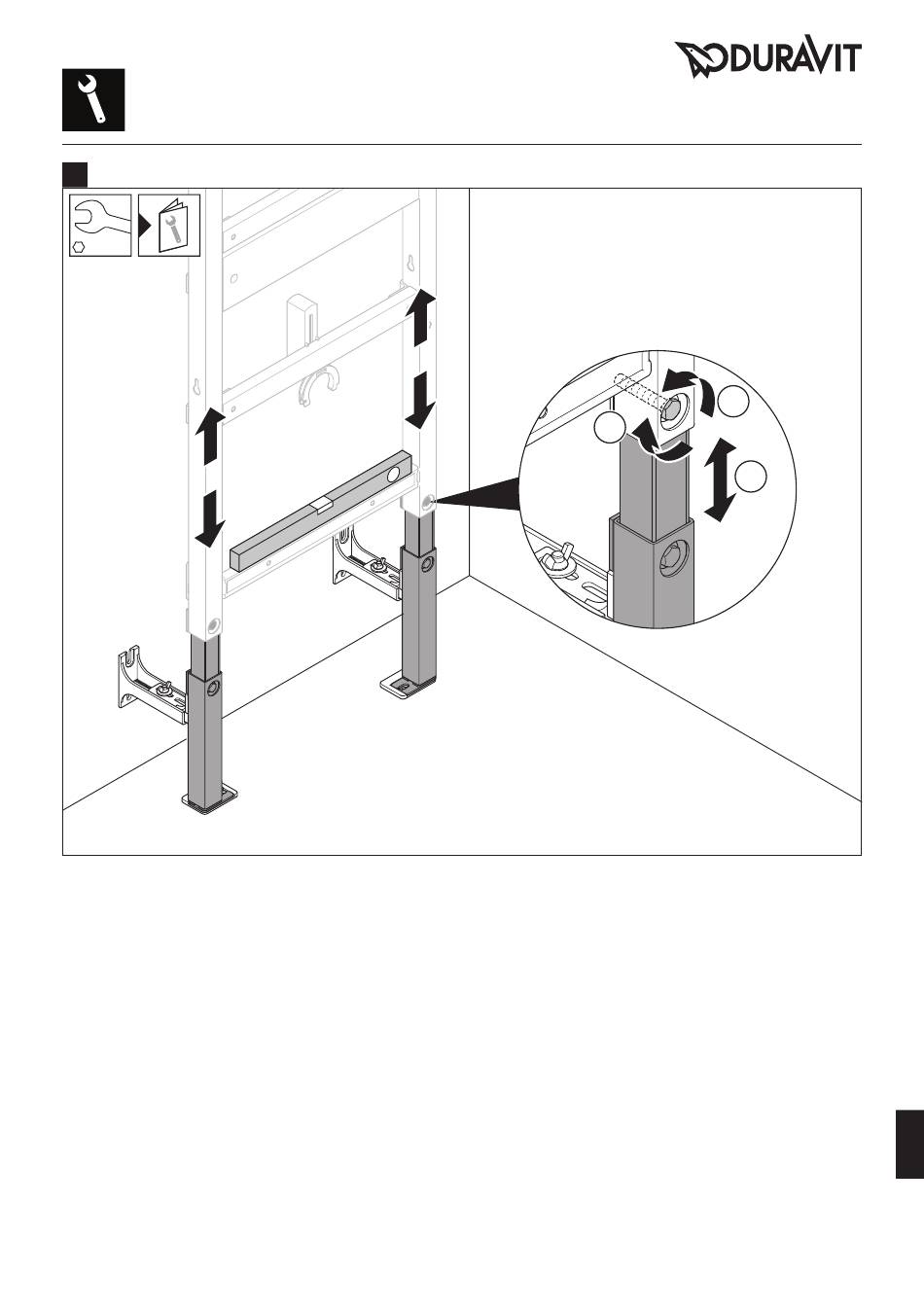 DURAVIT