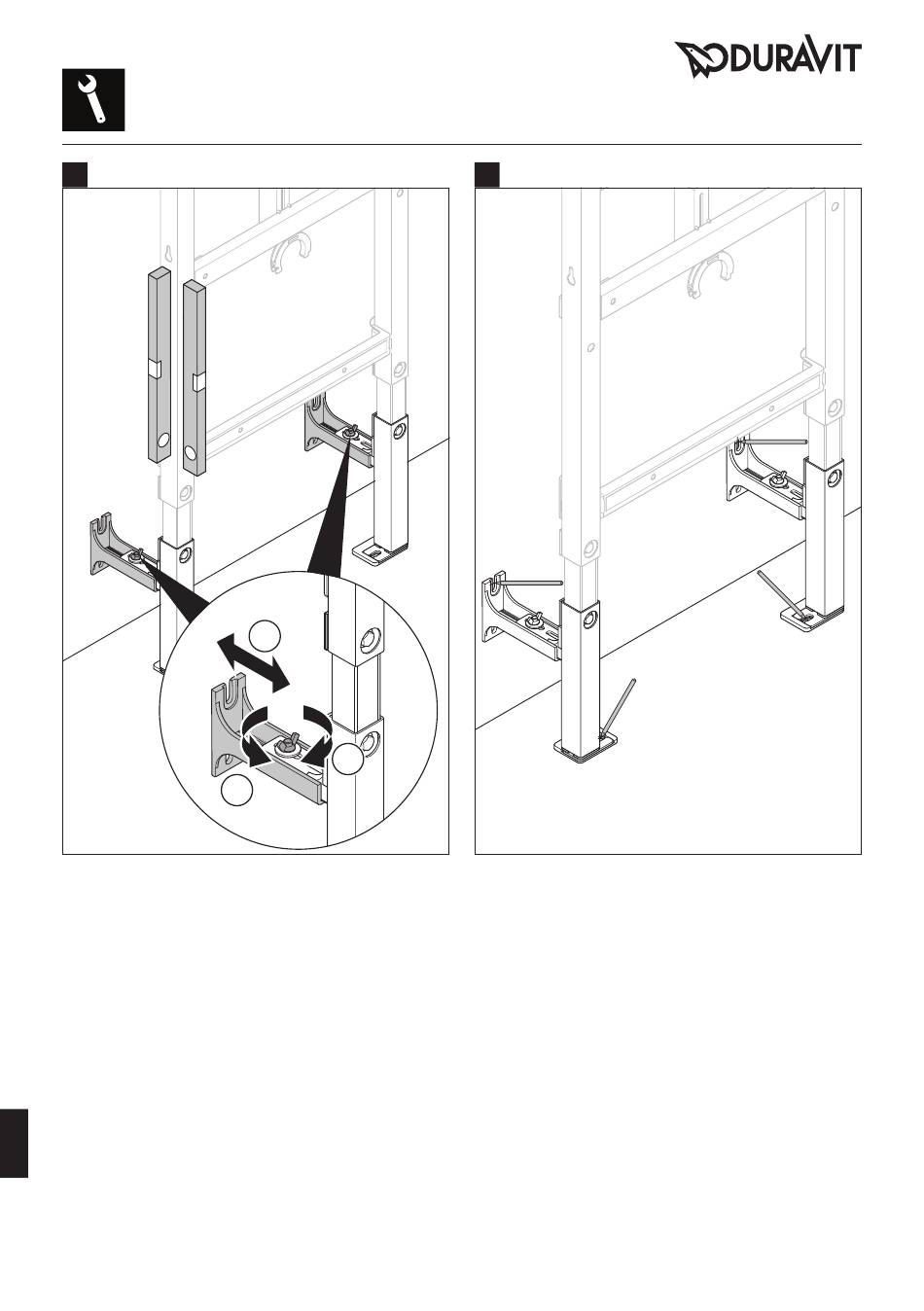 DURAVIT