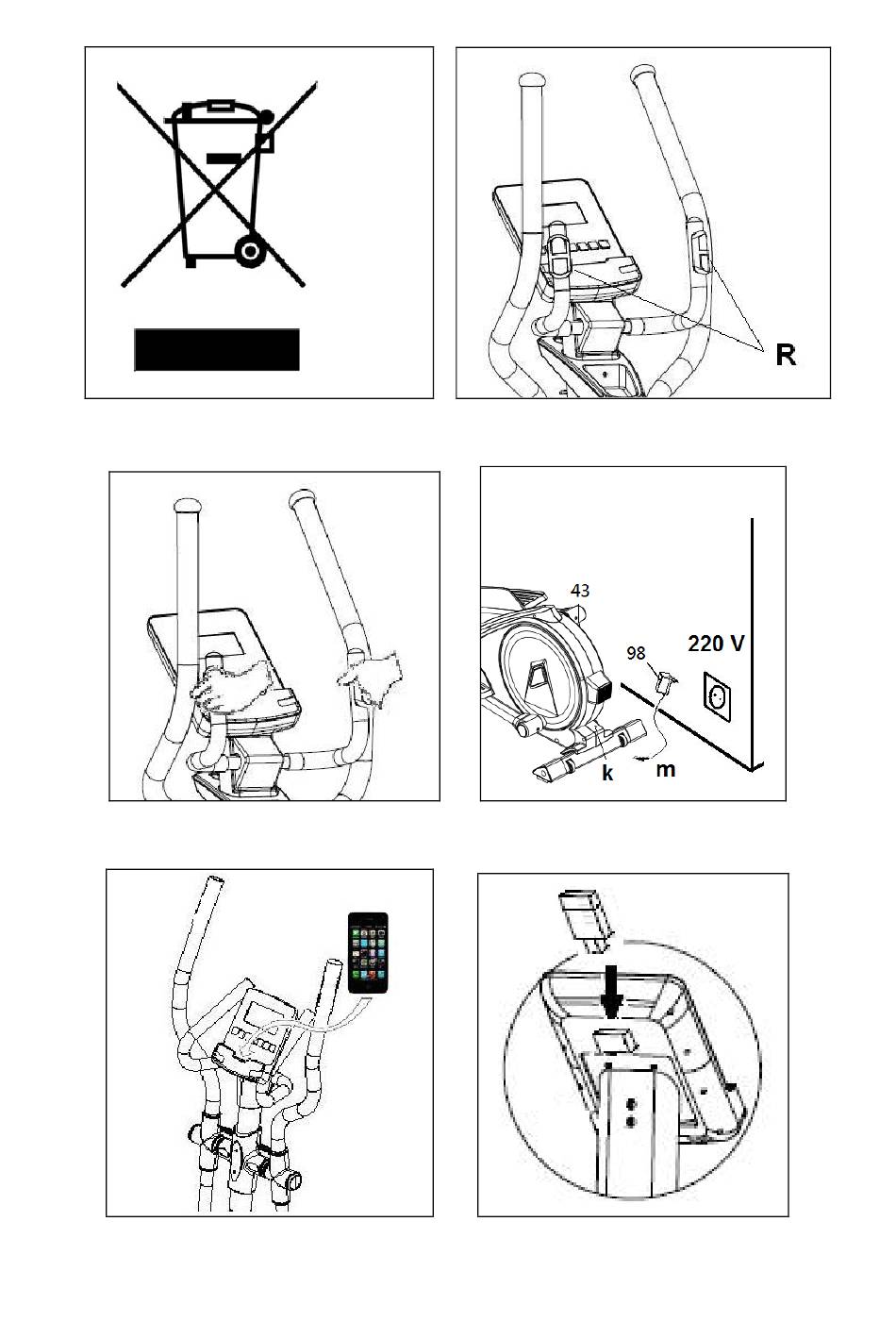 R

43

98

220 V

k

m