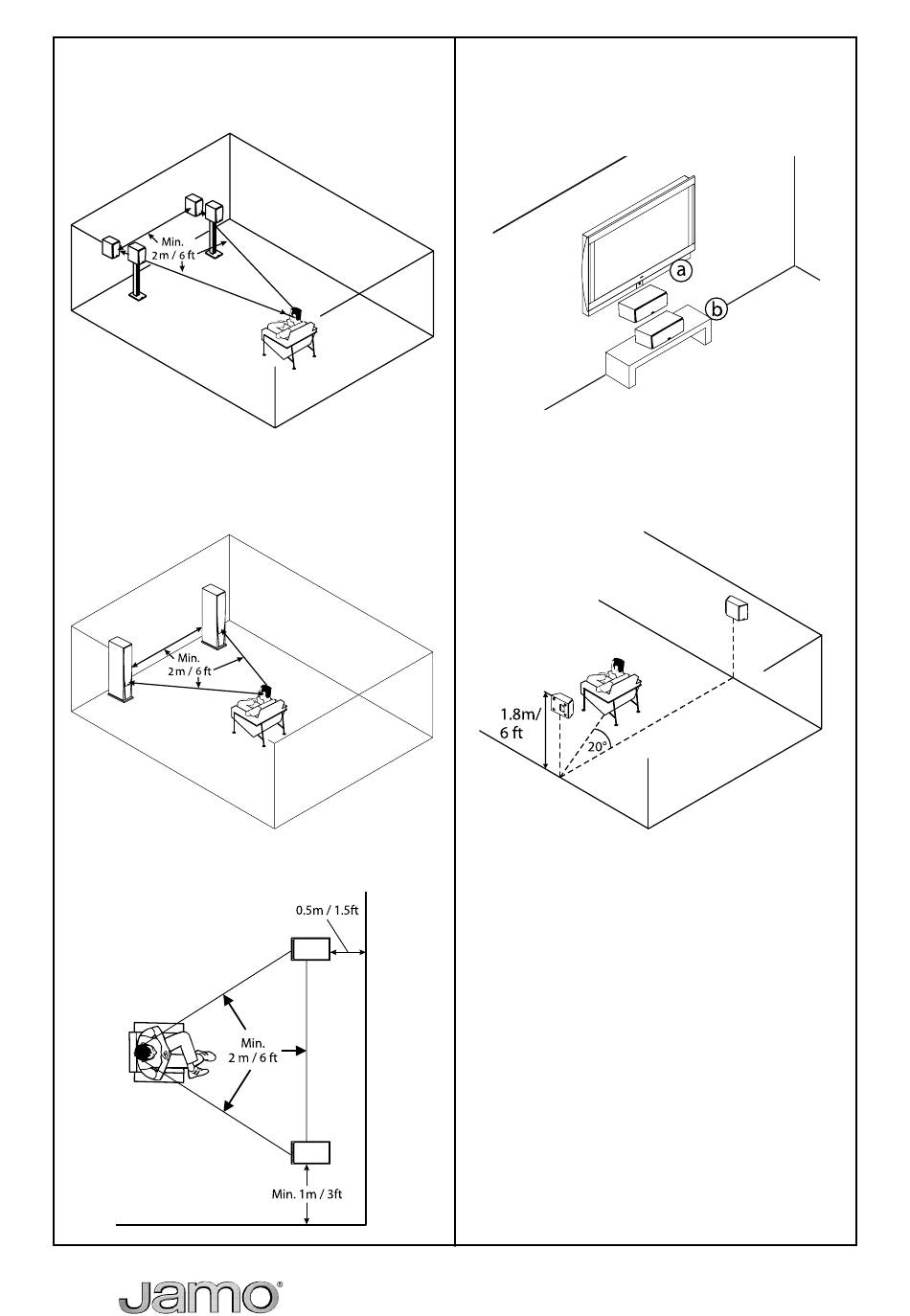 Min.
2 m / 6 ft

Min.
2 m / 6 ft

0.5m / 1.5ft

Min.
2 m / 6 ft

Min. 1m / 3ft

a

b

1.8m/
6 ft

20°

Jamo®