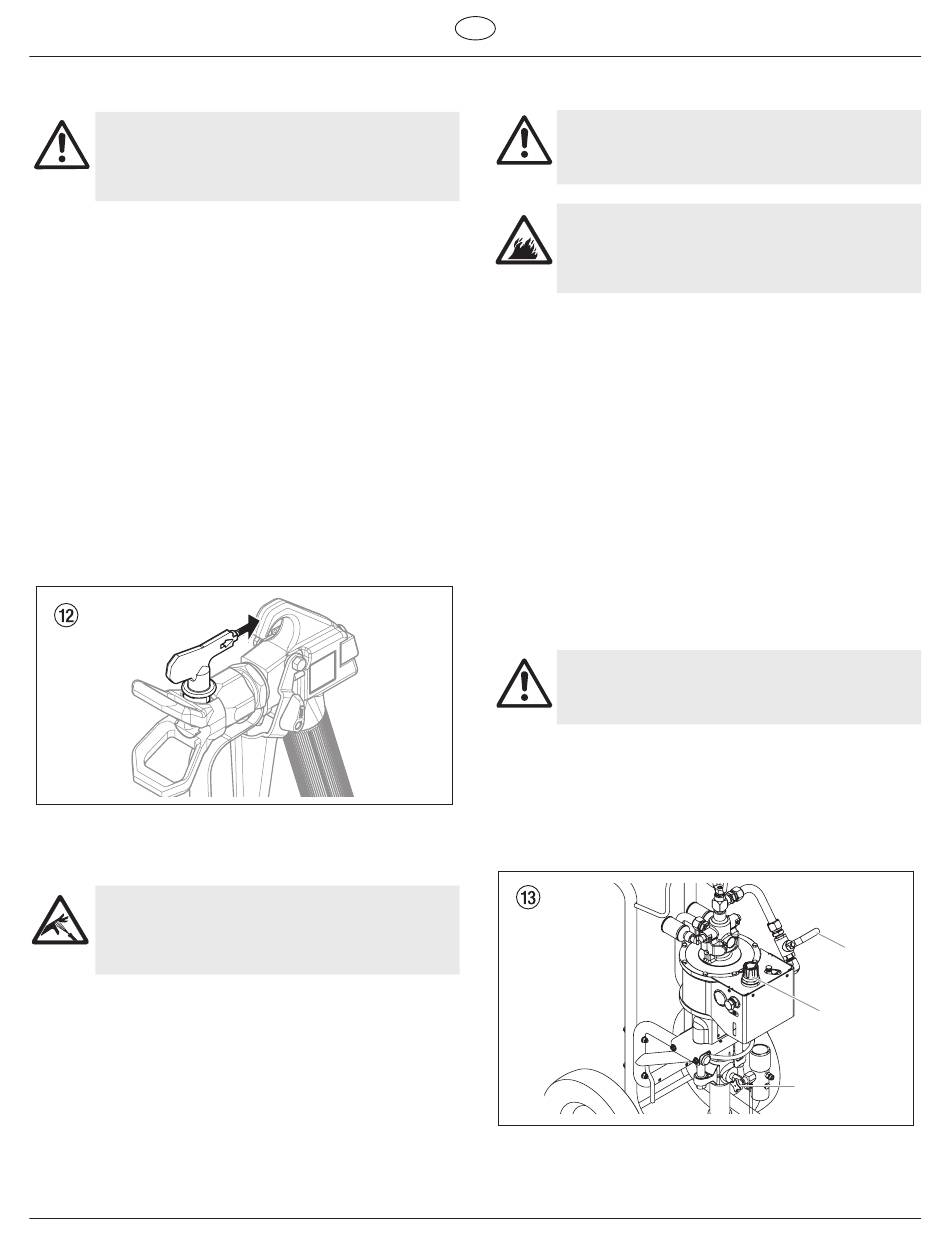 ⑫

⑬