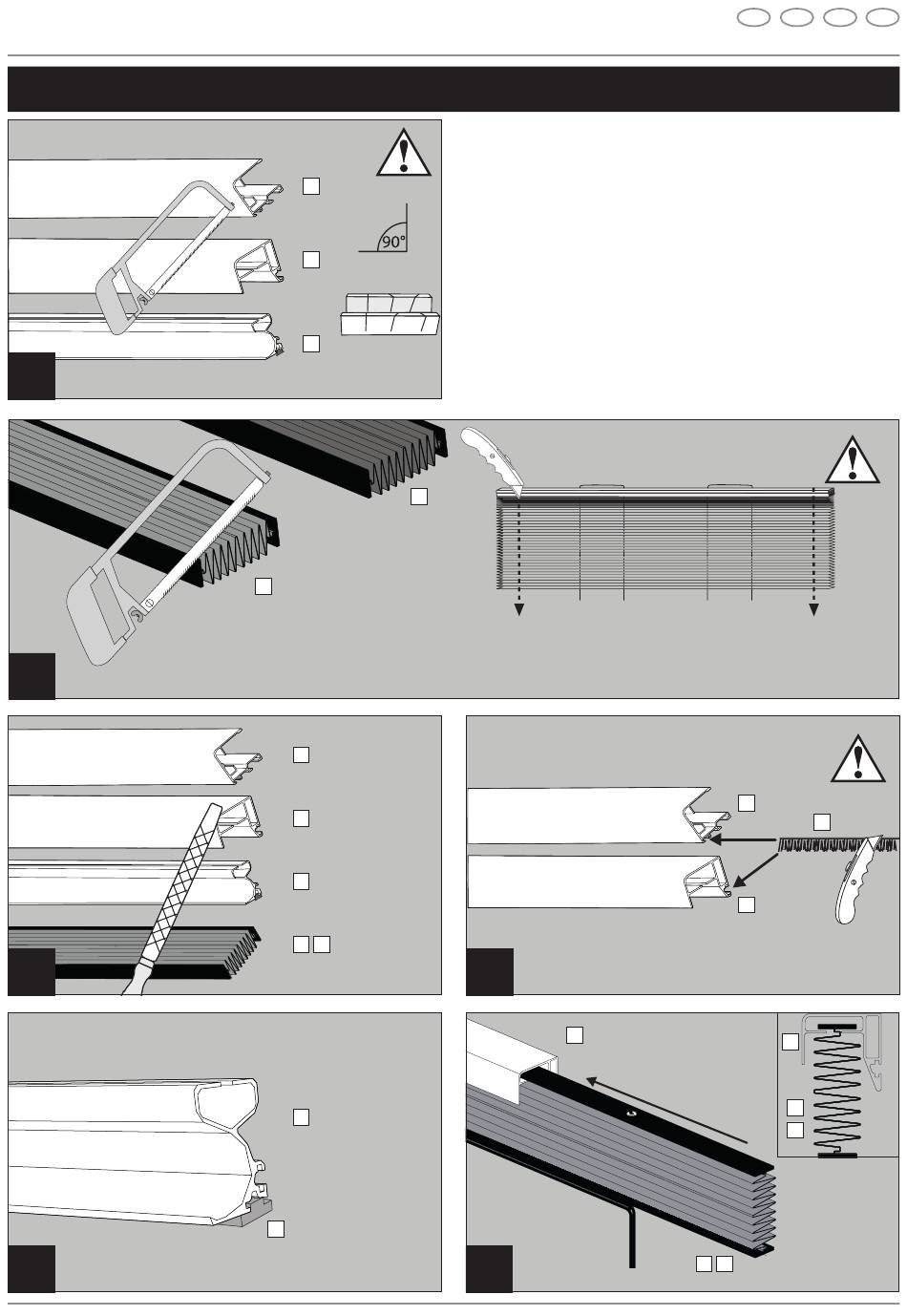 90°