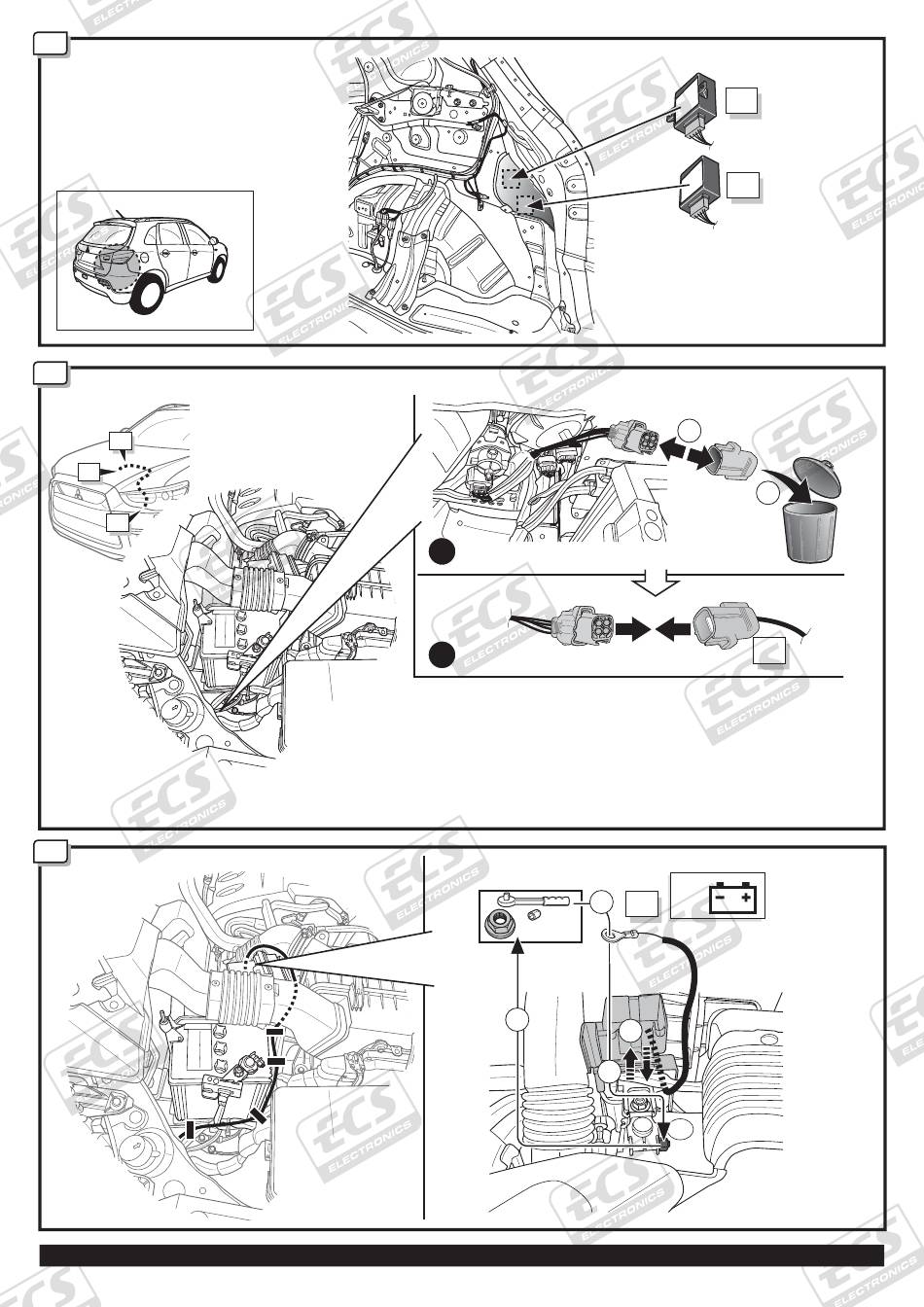 ECS ELECTRONICS