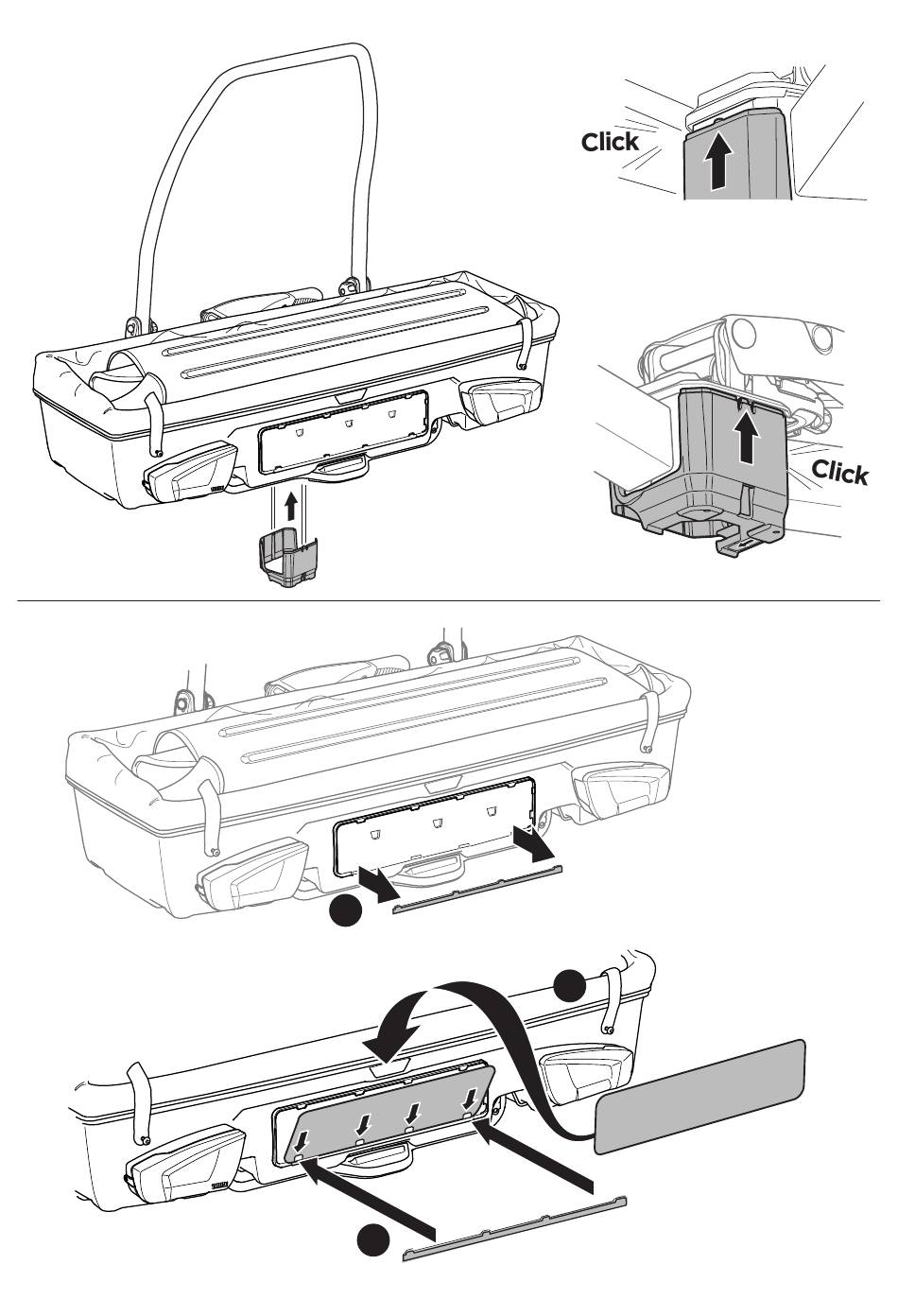 Click

Click