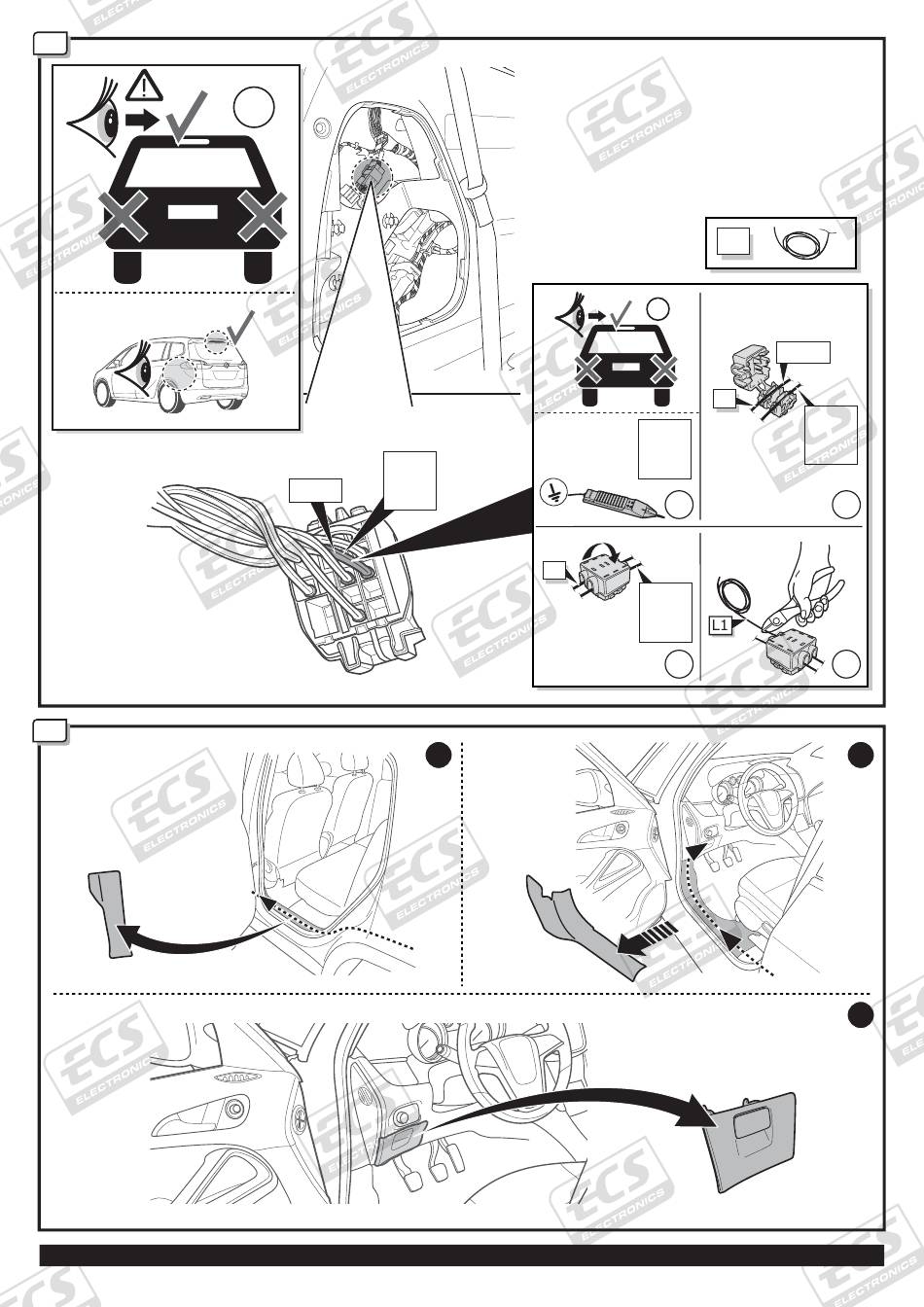 ECS ELECTRONICS

L1