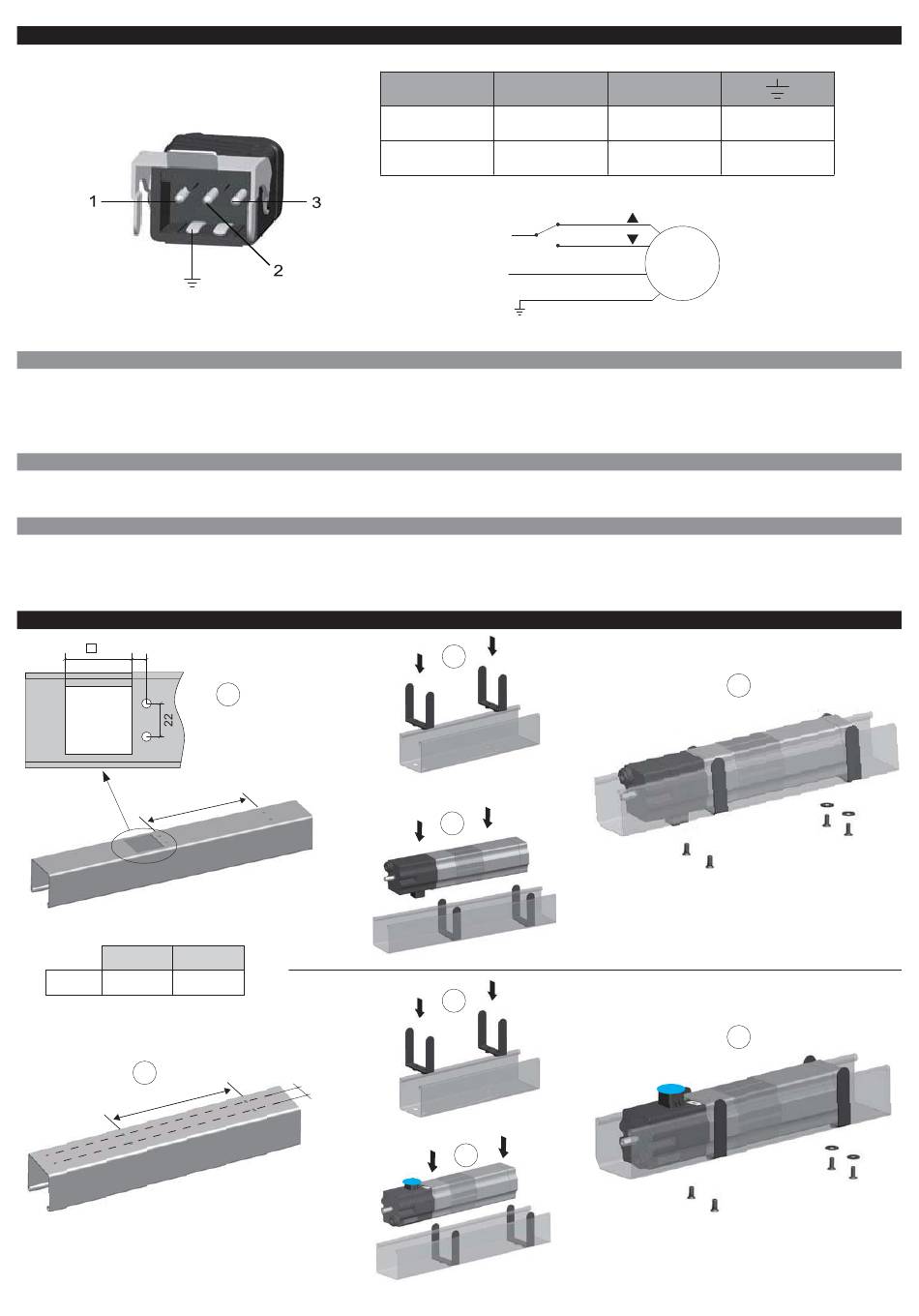 1

3

2

22