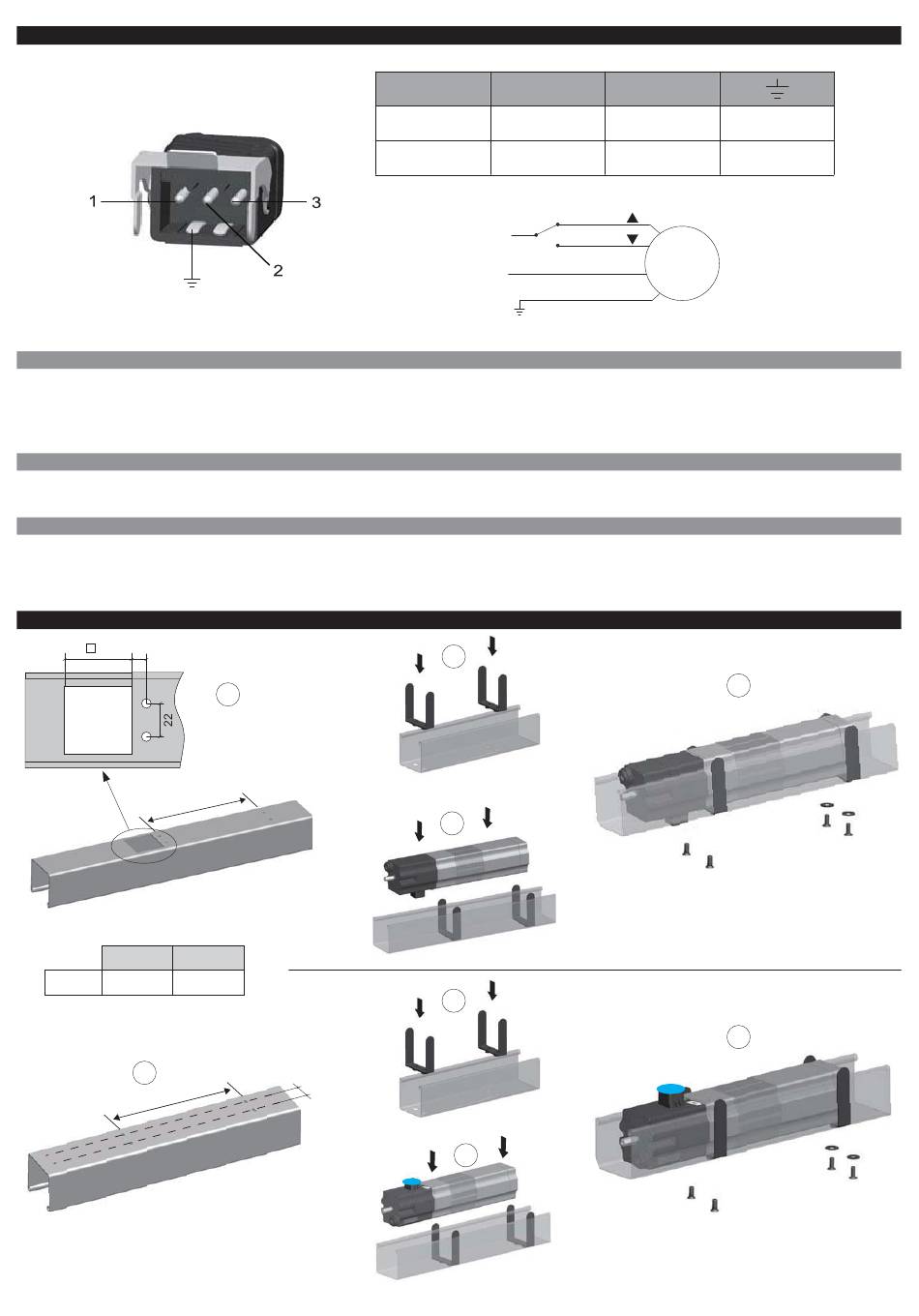 1

3

2

22