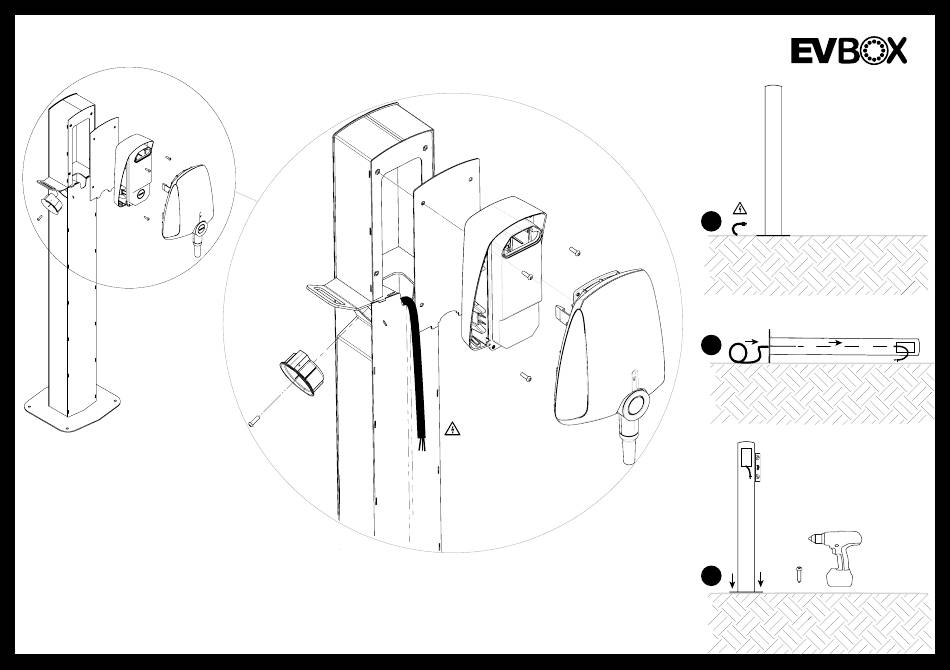 EVBOX