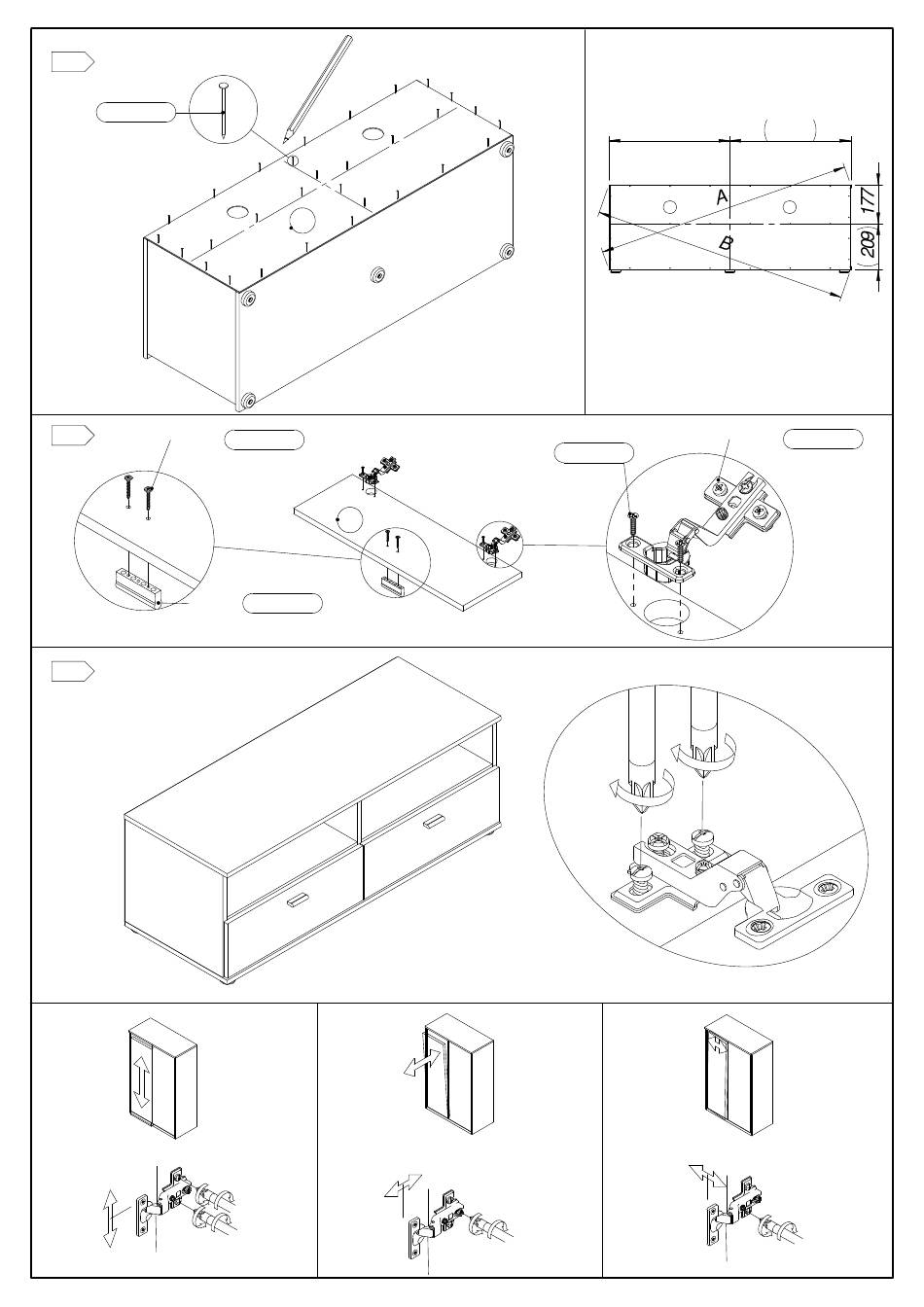 A
B
177
209