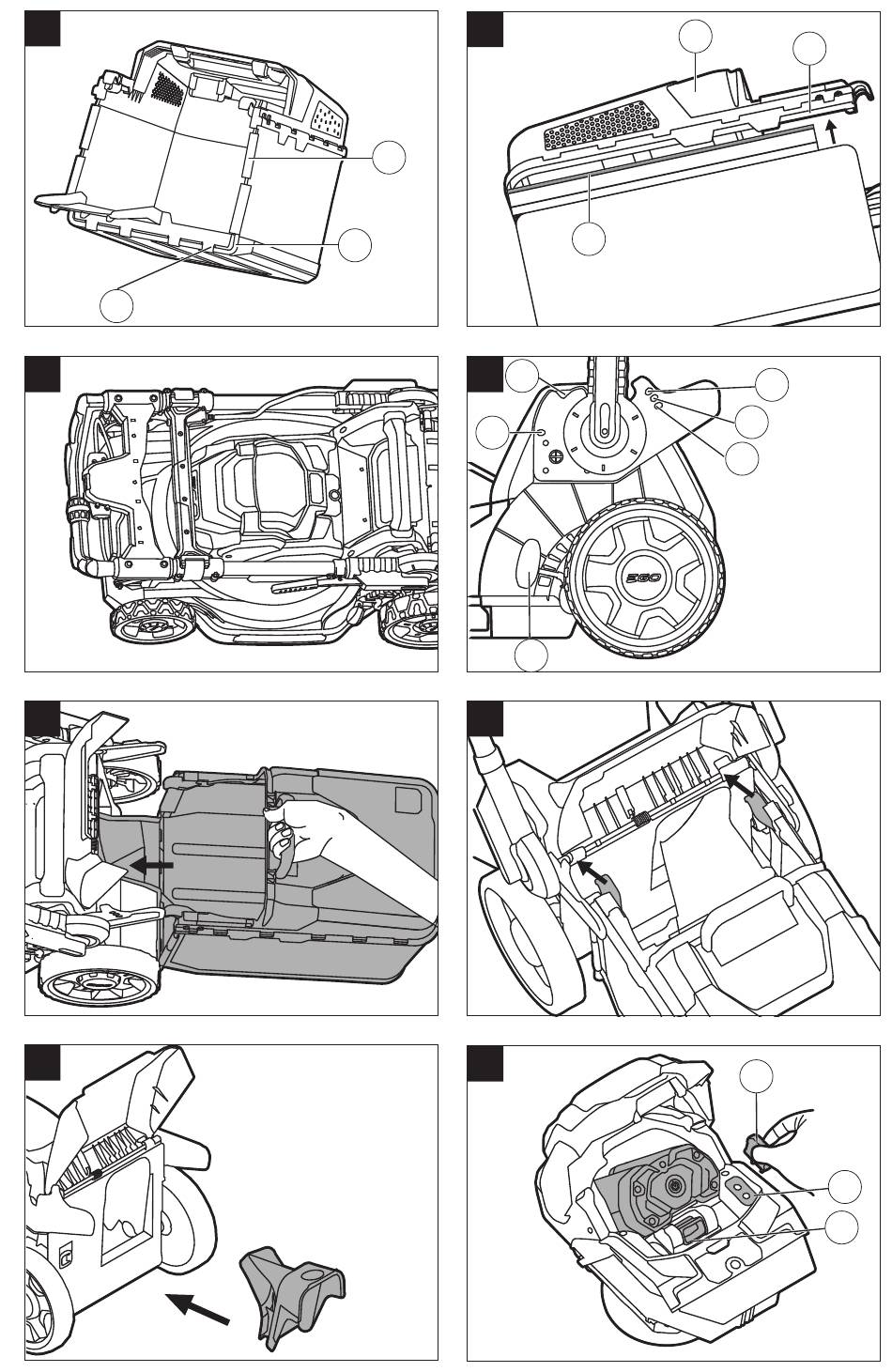 EGO