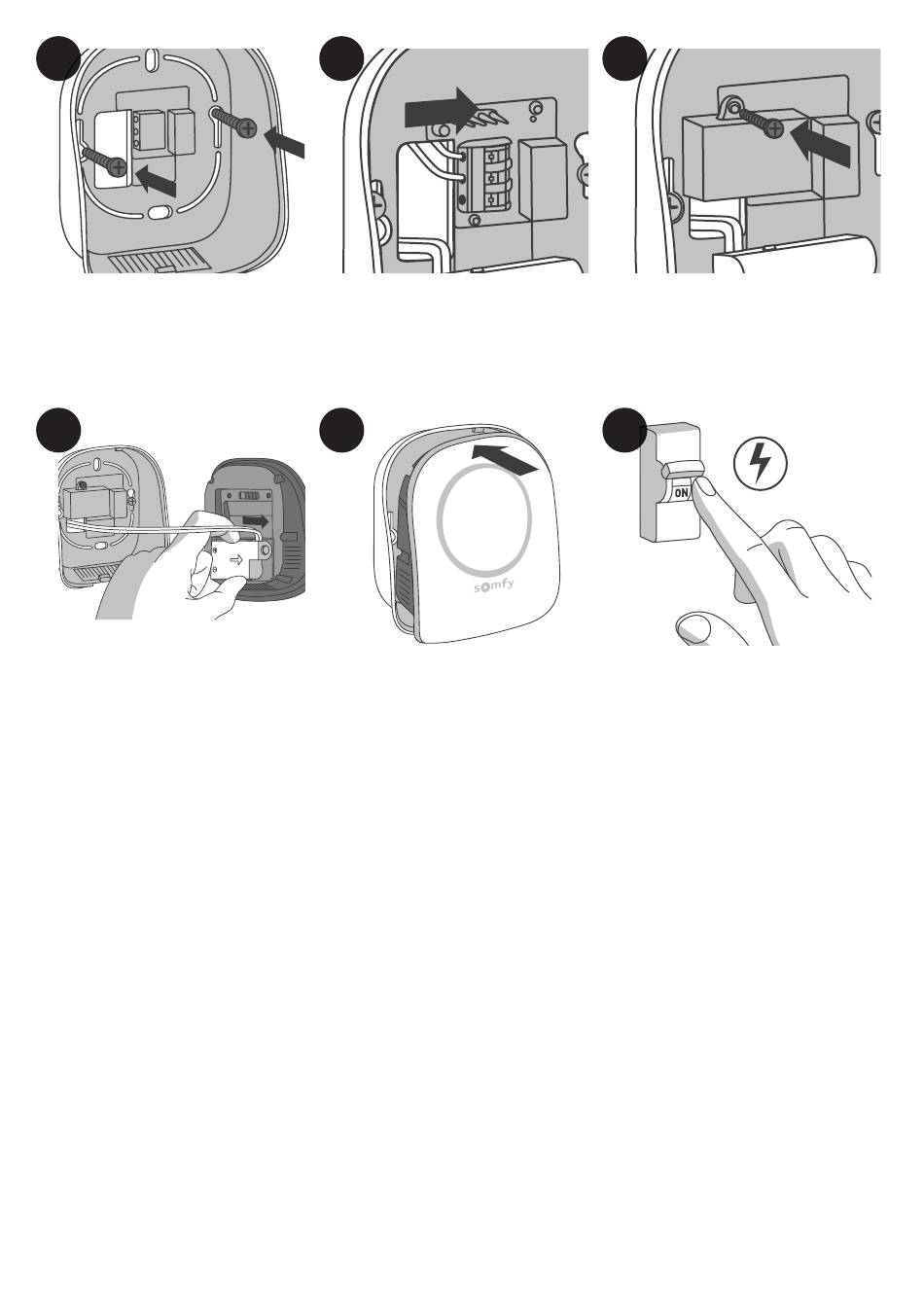 somfy

ON